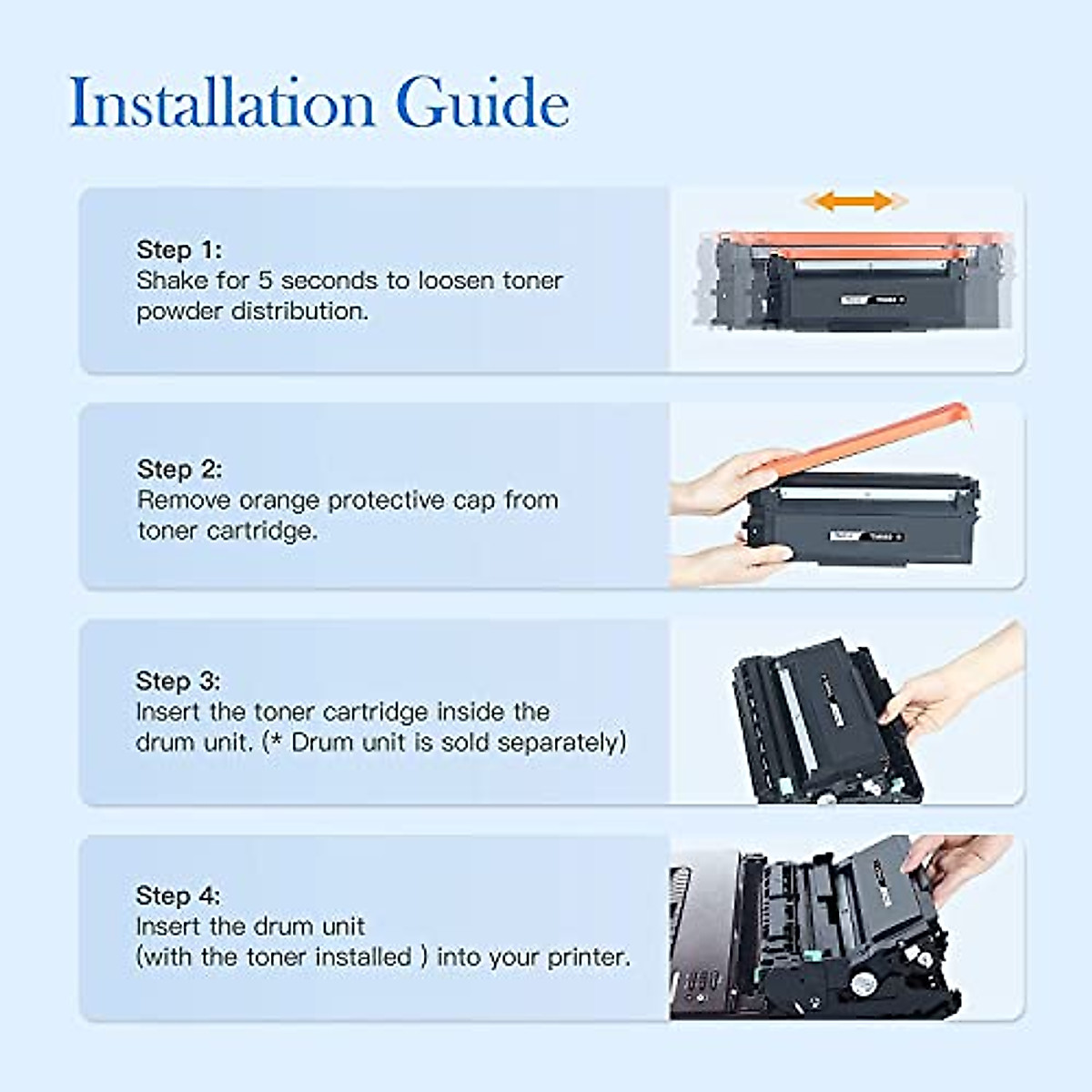 Installation Guide

Step 1:
Shake for 5 seconds to loosen toner powder distribution.

Step 2:
Remove orange protective cap from toner cartridge.

Step 3:
Insert the toner cartridge inside the drum unit. (* Drum unit is sold separately)

Step 4:
Insert the drum unit
(with the toner installed ) into your printer.