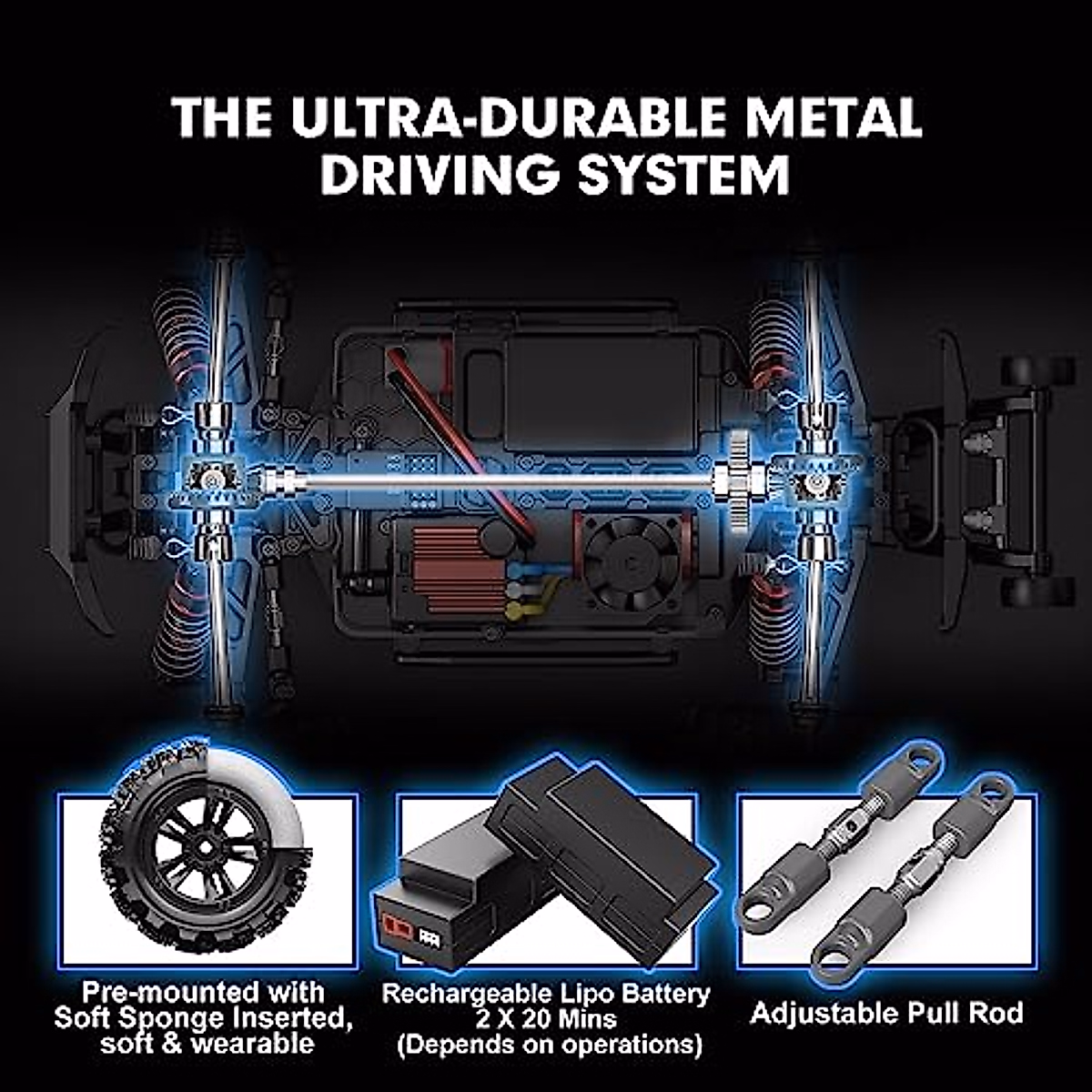 THE ULTRA-DURABLE METAL DRIVING SYSTEM

Pre-mounted with Soft Sponge Inserted, soft & wearable

Rechargeable Lipo Battery 2 X 20 Mins (Depends on operations)

Adjustable Pull Rod