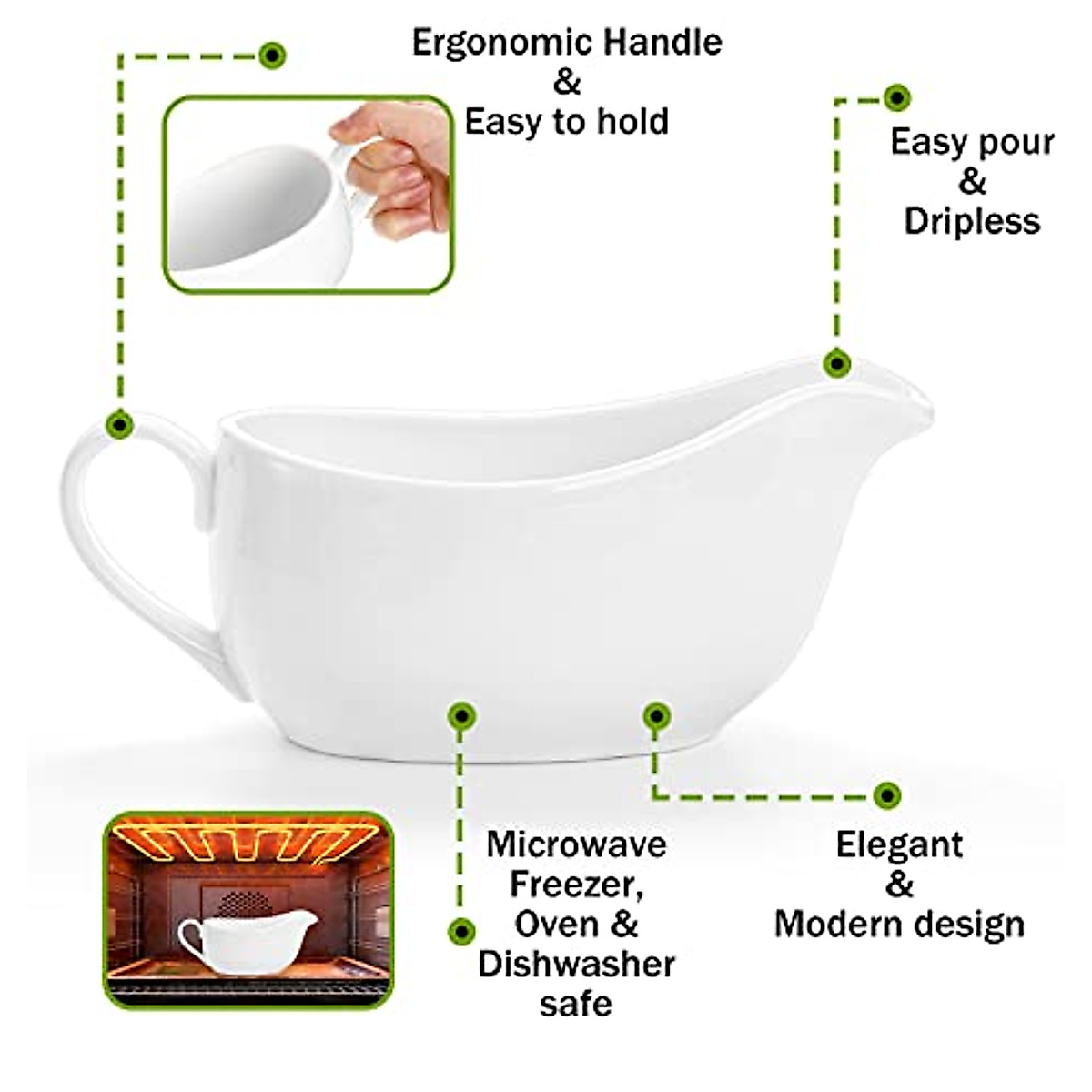 Ergonomic Handle
&
Easy to hold

Easy pour
&
Dripless

Microwave
Freezer,
Oven &
Dishwasher
safe

Elegant
&
Modern design