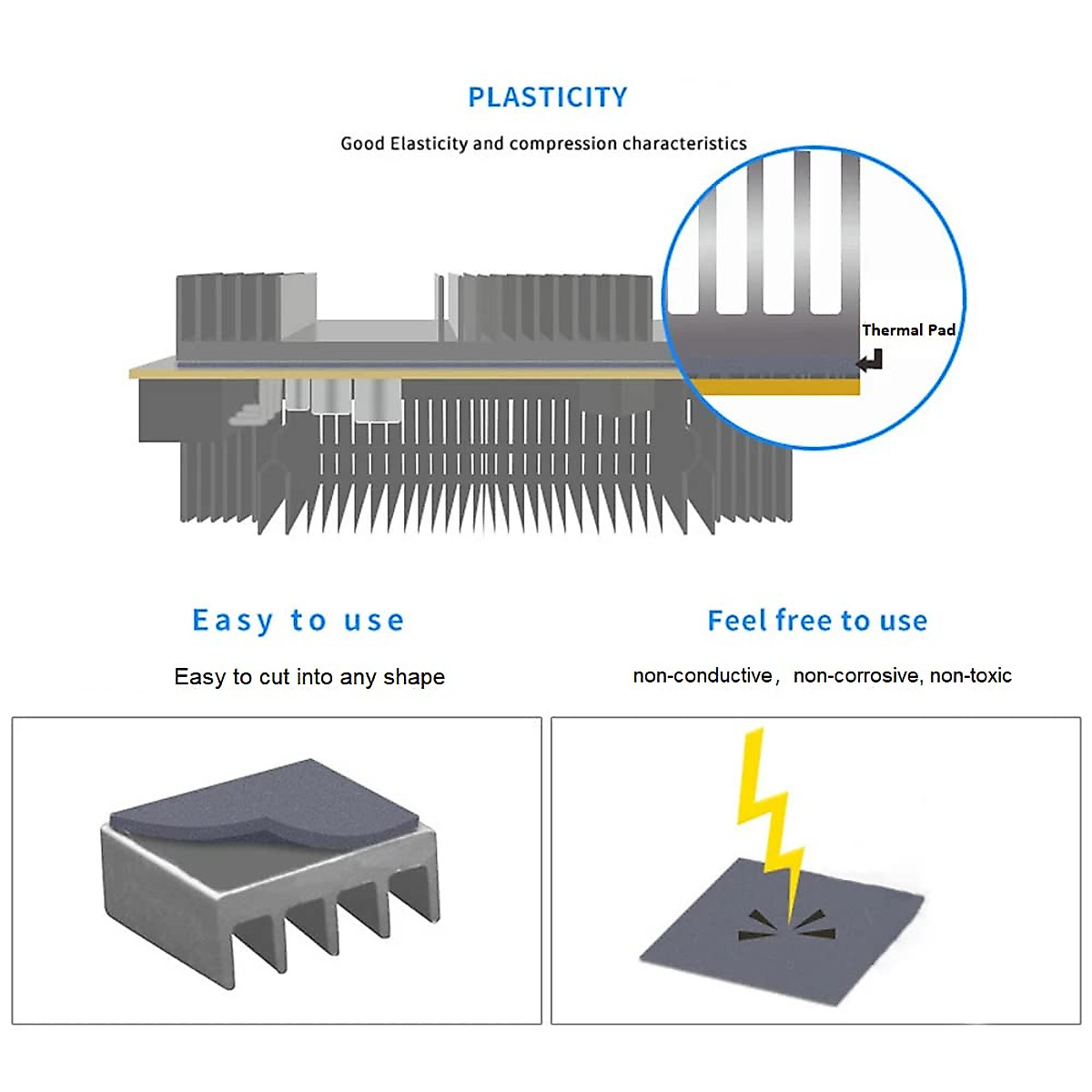 PLASTICITY

Good Elasticity and compression characteristics

Thermal Pad

Easy to use

Easy to cut into any shape

Feel free to use

non-conductive， non-corrosive, non-toxic