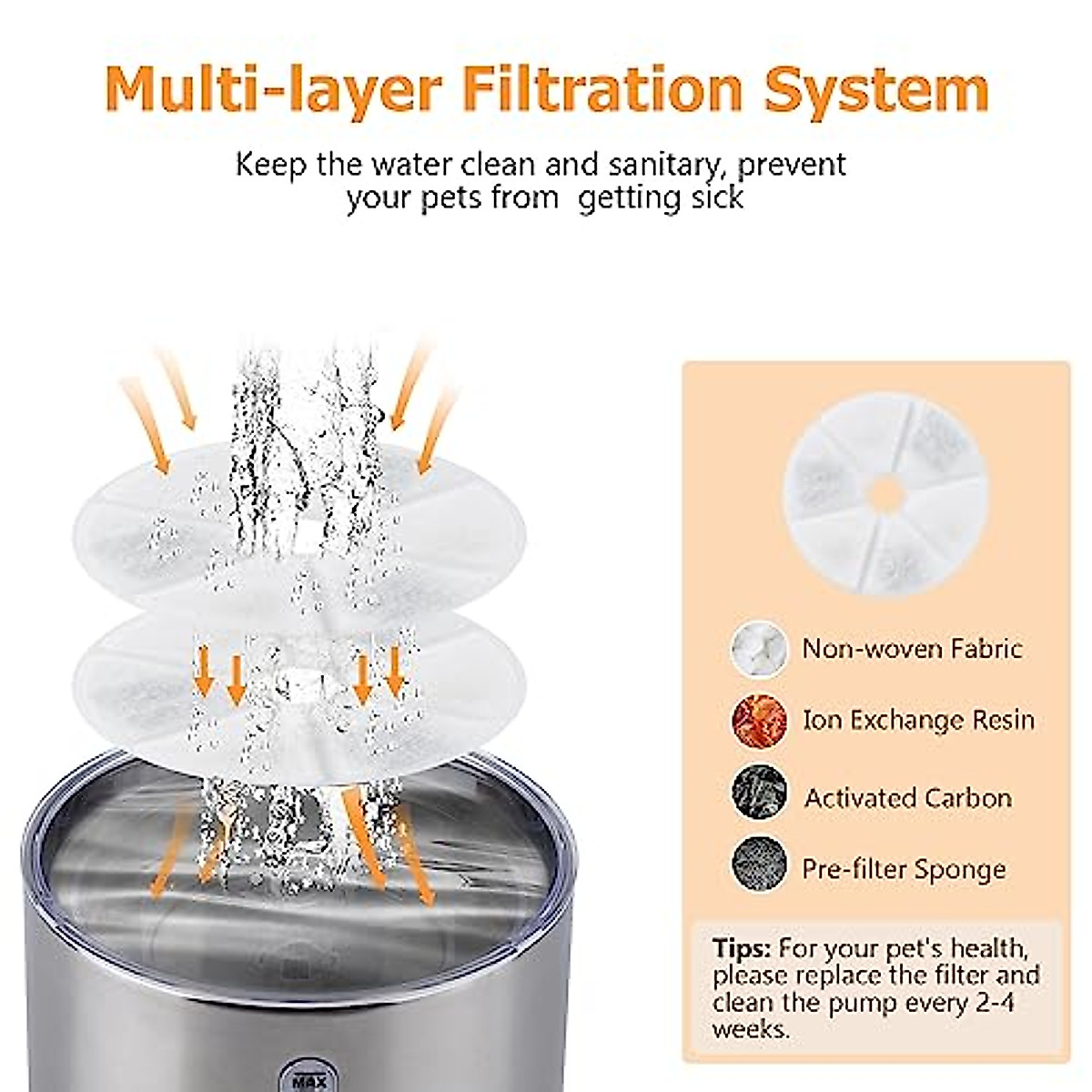 Multi-layer Filtration System

Keep the water clean and sanitary, prevent your pets from getting sick

Non-woven Fabric

Ion Exchange Resin

Activated Carbon

Pre-filter Sponge

Tips: For your pet's health, please replace the filter and clean the pump every 2-4 weeks.

MAX