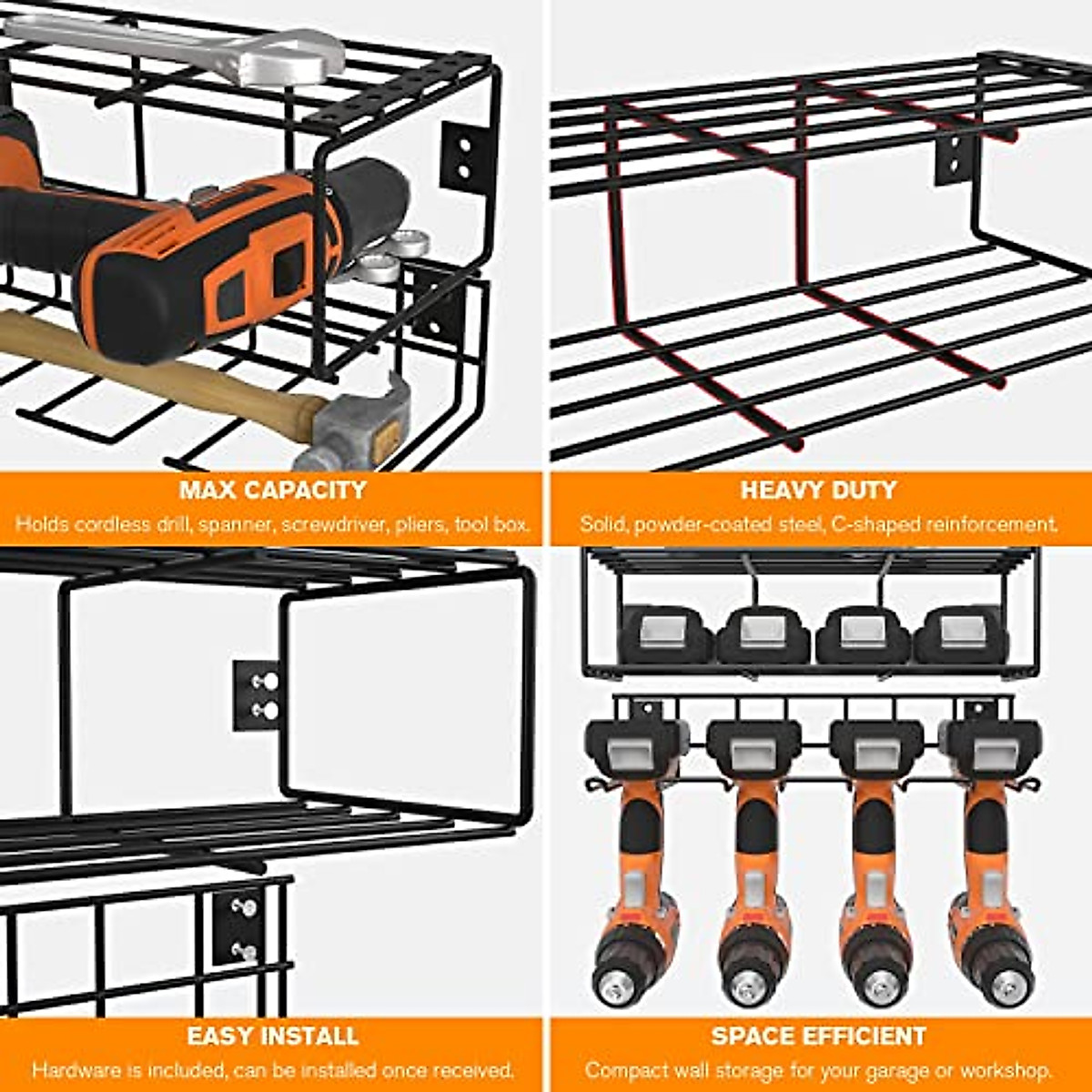 MAX CAPACITY
Holds cordless drill, spanner, screwdriver, pliers, tool box.

HEAVY DUTY
Solid, powder-coated steel, C-shaped reinforcement.

EASY INSTALL
Hardware is included, can be installed once received.

SPACE EFFICIENT
Compact wall storage for your garage or workshop.