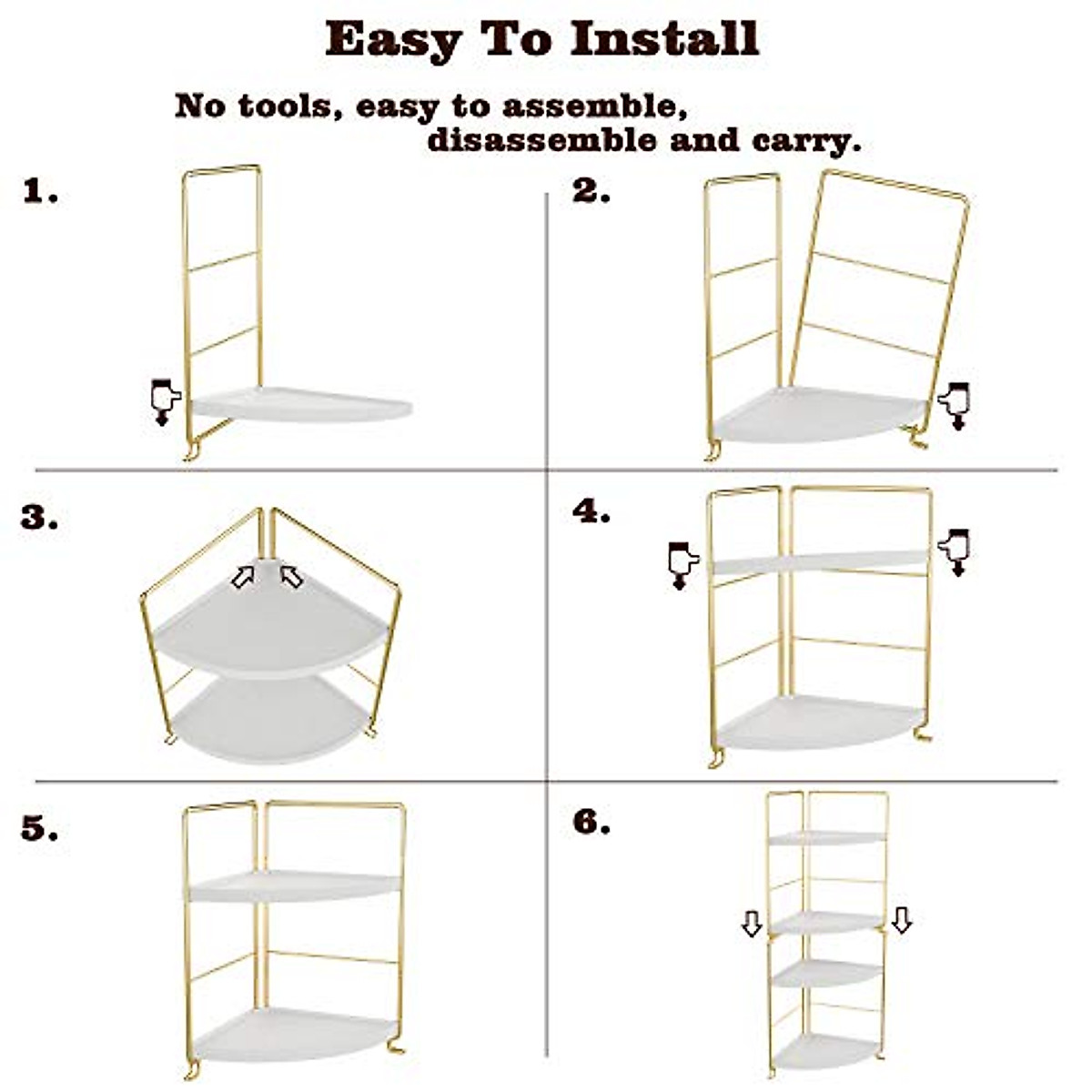 Easy To Install

No tools, easy to assemble, disassemble and carry.

1.

2.

3.

4.

5.

6.