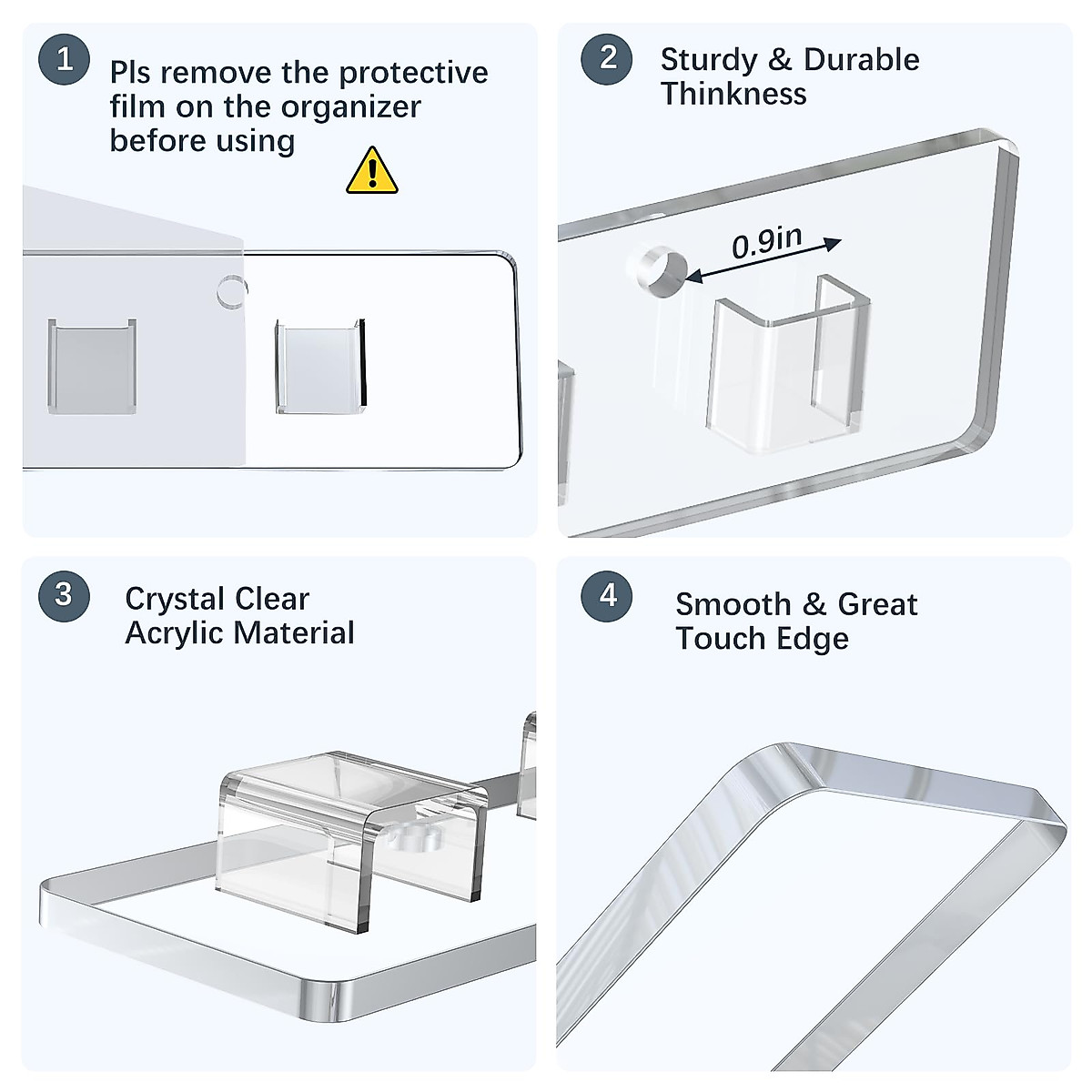 1 Pls remove the protective film on the organizer before using

2 Sturdy & Durable Thinkness

0.9in

3 Crystal Clear Acrylic Material

4 Smooth & Great Touch Edge