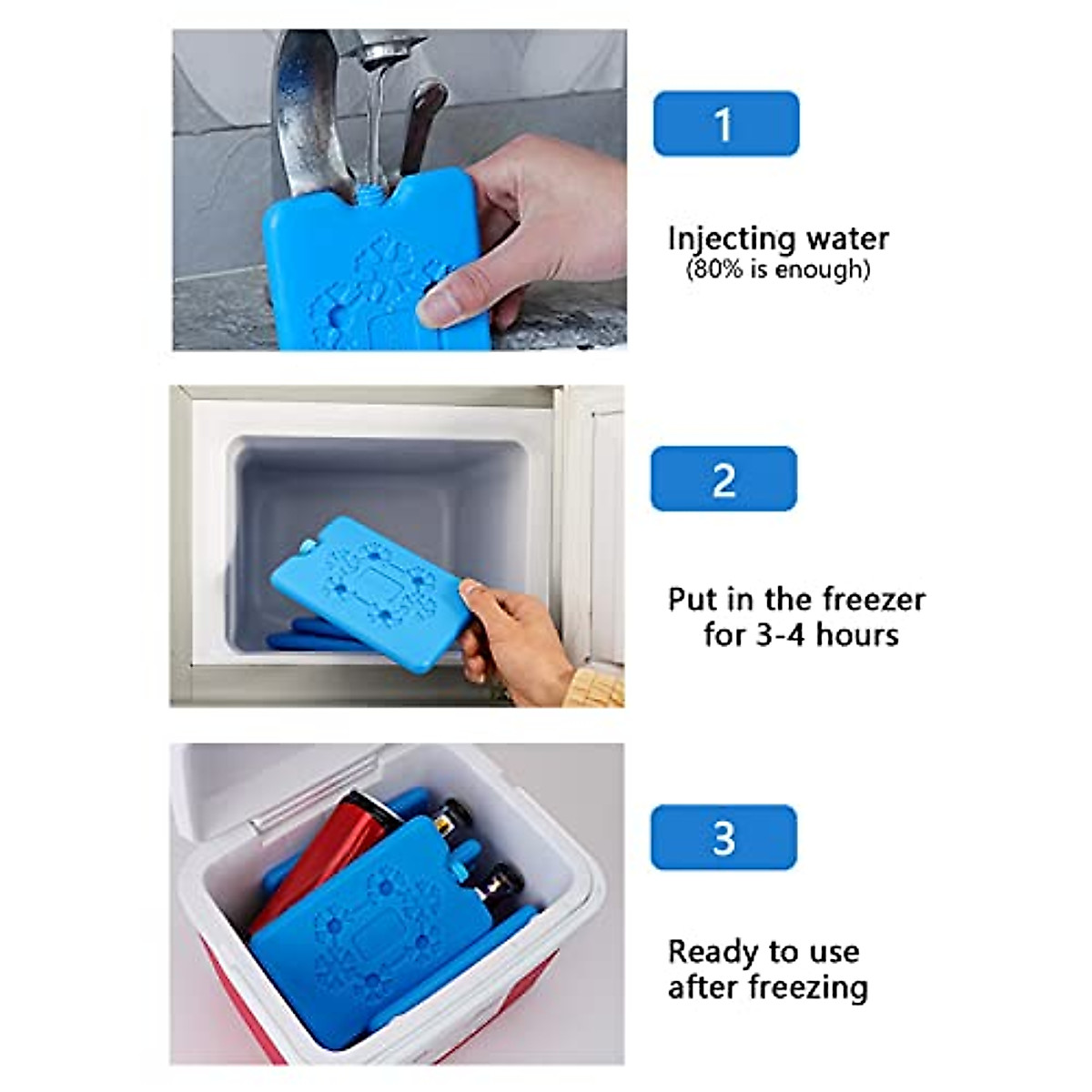 1

Injecting water
(80% is enough)

2

Put in the freezer
for 3-4 hours

3

Ready to use
after freezing