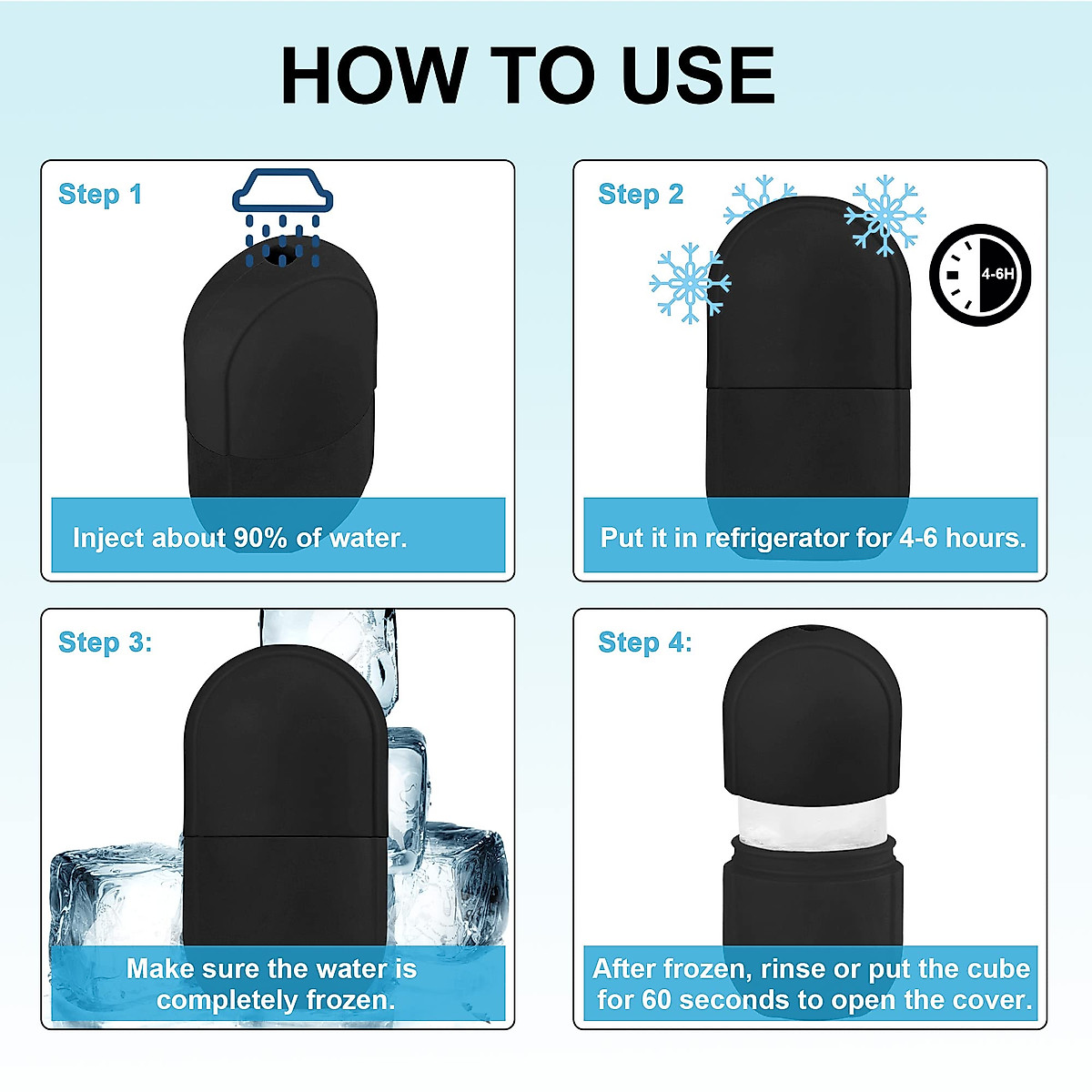 HOW TO USE

Step 1

Inject about 90% of water.

Step 2

4-6H

Put it in refrigerator for 4-6 hours.

Step 3:

Make sure the water is completely frozen.

Step 4:

After frozen, rinse or put the cube for 60 seconds to open the cover.