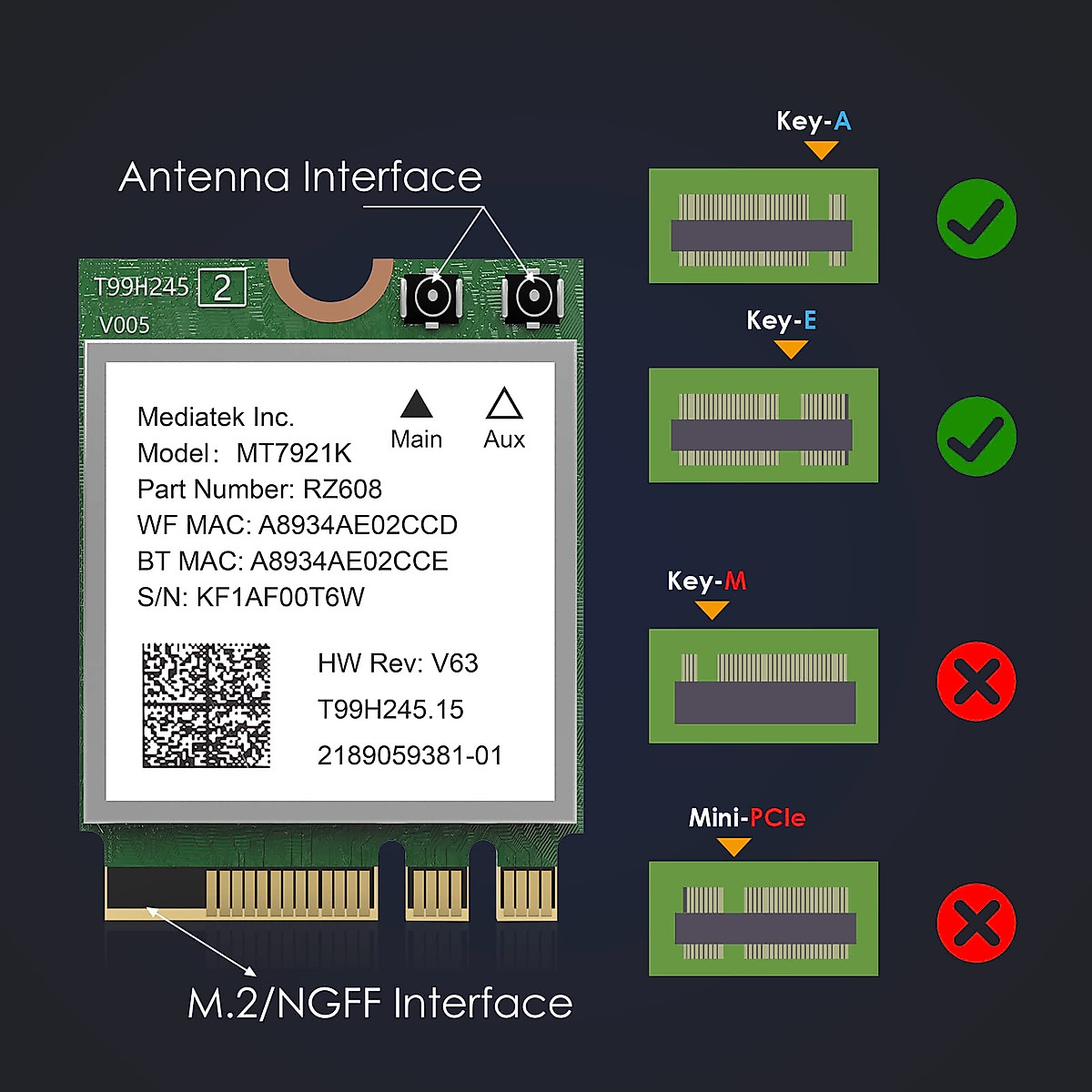 Antenna Interface

T99H245 2
V005

Mediatek Inc.
Model: MT7921K
Part Number: RZ608
WF MAC: A8934AE02CCD
BT MAC: A8934AE02CCE
S/N: KF1AF00T6W

Main Aux

HW Rev: V63
T99H245.15
2189059381-01

M.2/NGFF Interface

Key-A

Key-E

Key-M

Mini-PCIe