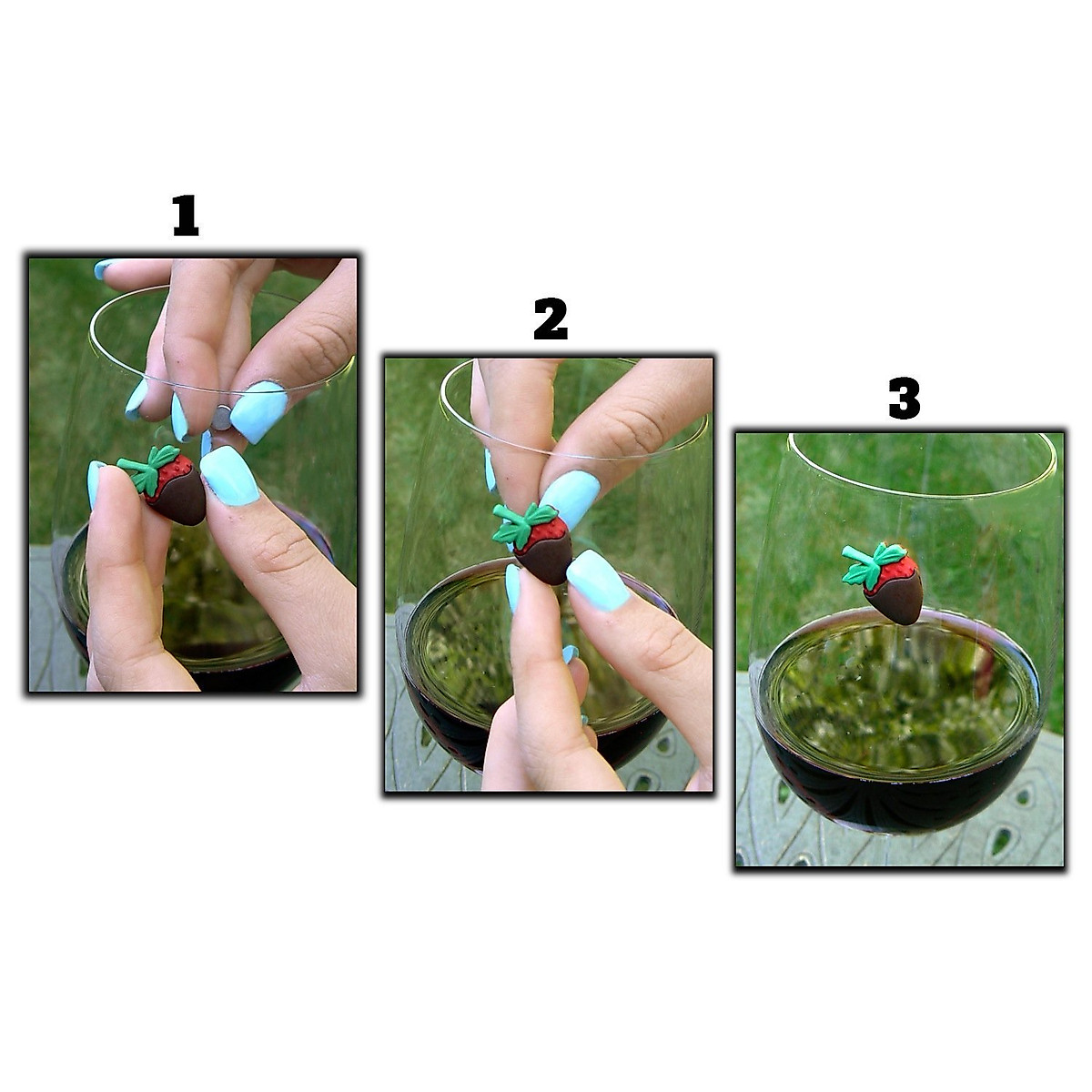 1

2

3