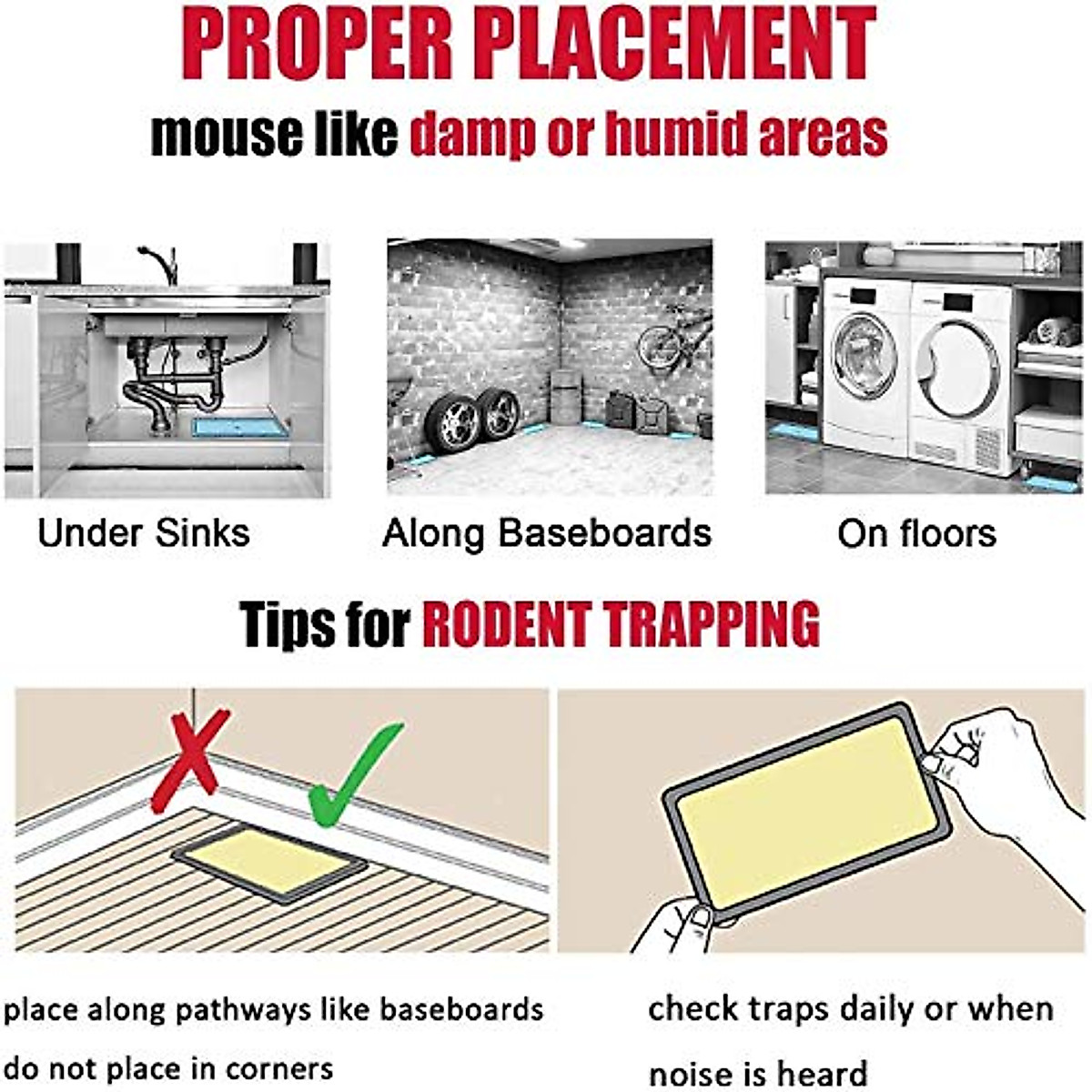 PROPER PLACEMENT

mouse like damp or humid areas

Under Sinks

Along Baseboards

On floors

Tips for RODENT TRAPPING

place along pathways like baseboards
do not place in corners

check traps daily or when
noise is heard