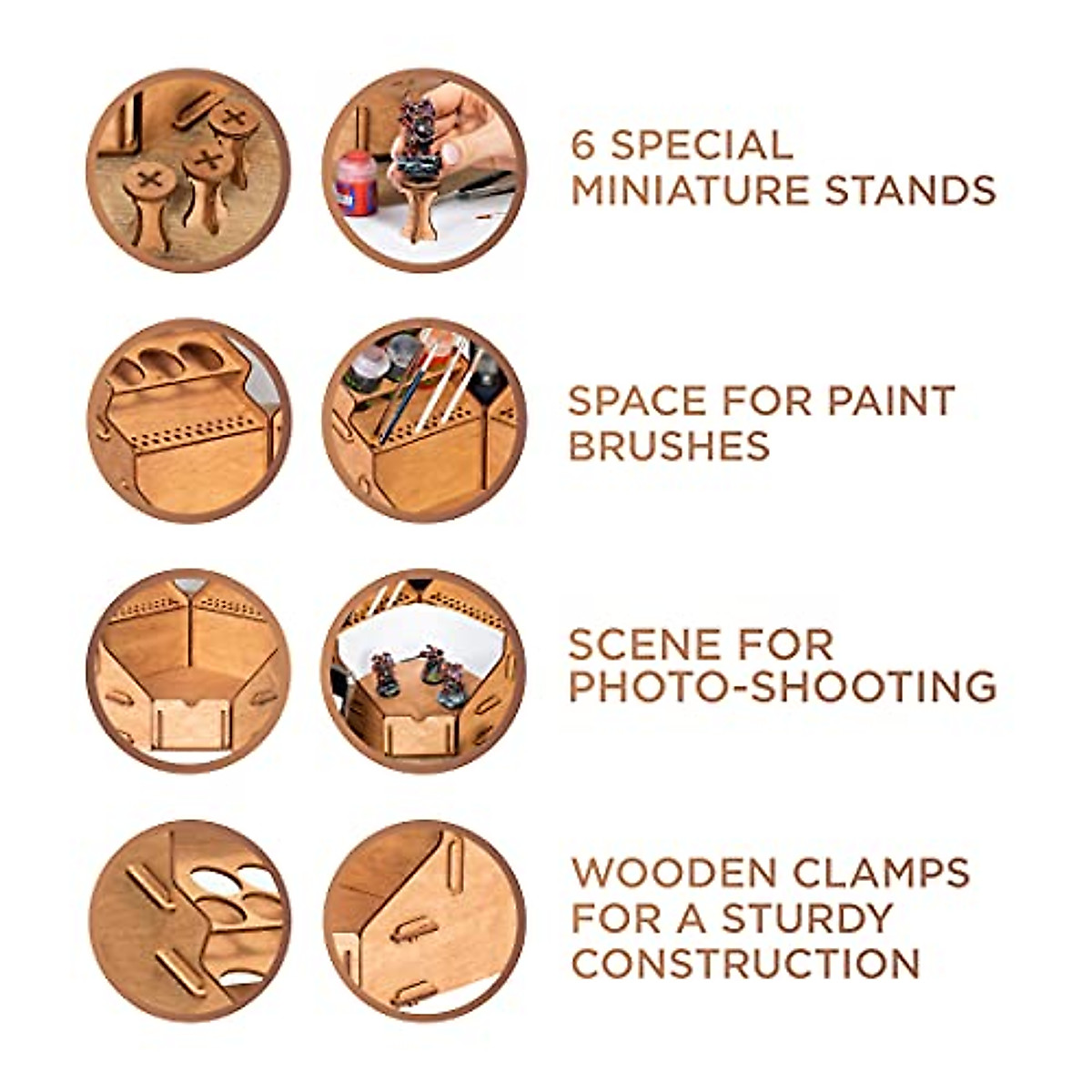 6 SPECIAL MINIATURE STANDS

SPACE FOR PAINT BRUSHES

SCENE FOR PHOTO-SHOOTING

WOODEN CLAMPS FOR A STURDY CONSTRUCTION