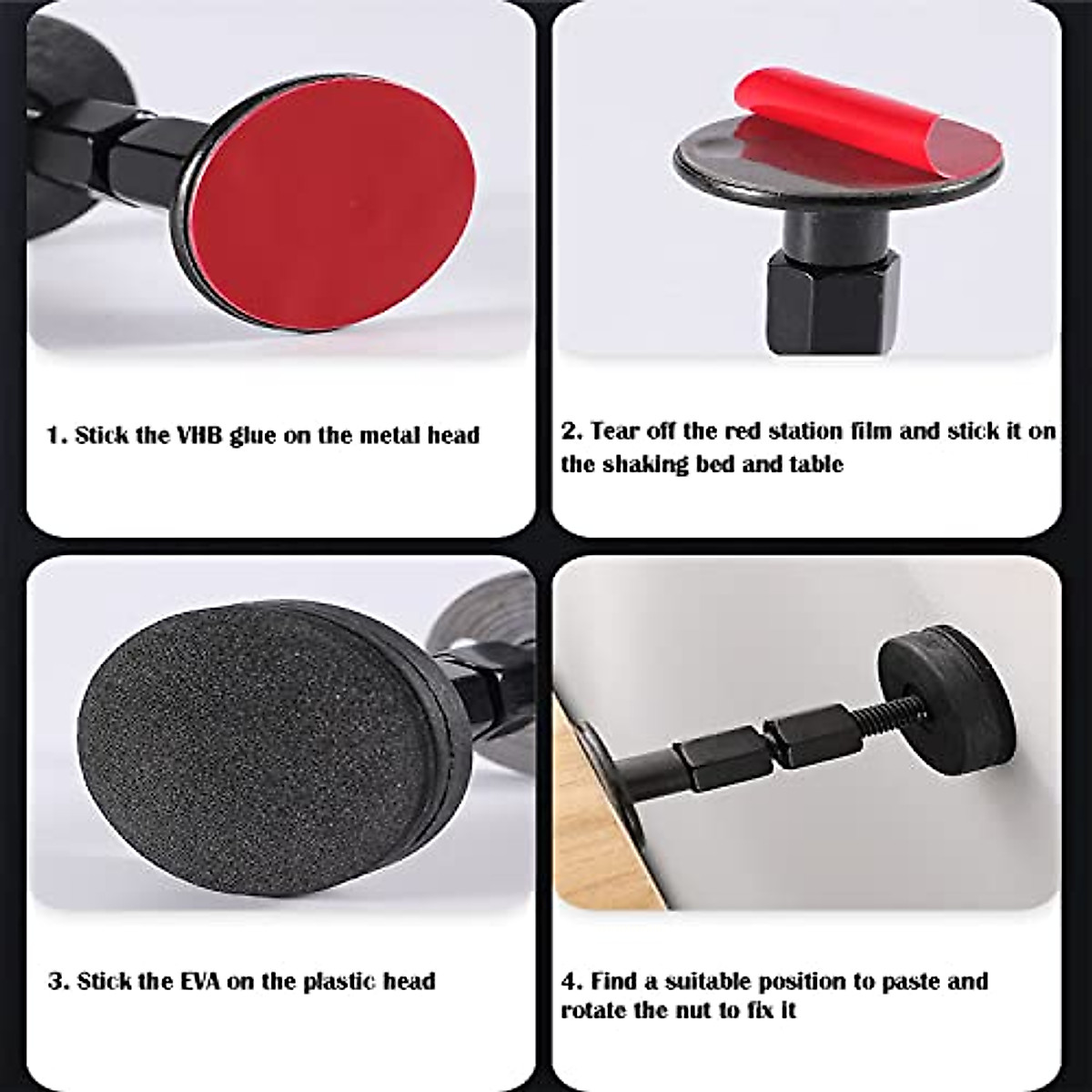 1. Stick the VHB glue on the metal head

2. Tear off the red station film and stick it on the shaking bed and table

3. Stick the EVA on the plastic head

4. Find a suitable position to paste and rotate the nut to fix it