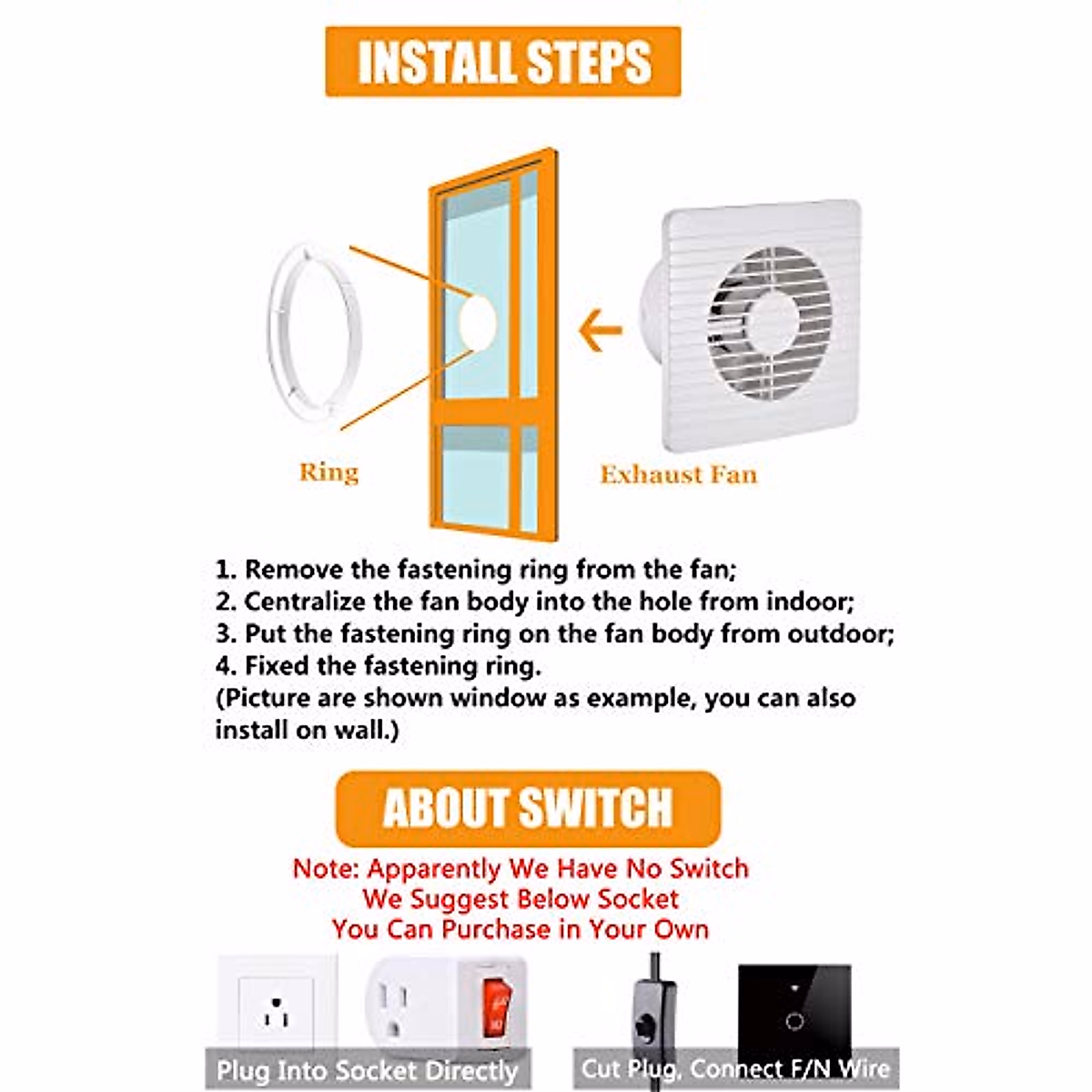 INSTALL STEPS

Ring

Exhaust Fan

1. Remove the fastening ring from the fan;
2. Centralize the fan body into the hole from indoor;
3. Put the fastening ring on the fan body from outdoor;
4. Fixed the fastening ring.
(Picture are shown window as example, you can also install on wall.)

ABOUT SWITCH

Note: Apparently We Have No Switch
We Suggest Below Socket
You Can Purchase in Your Own

Plug Into Socket Directly

Cut Plug, Connect F/N Wire