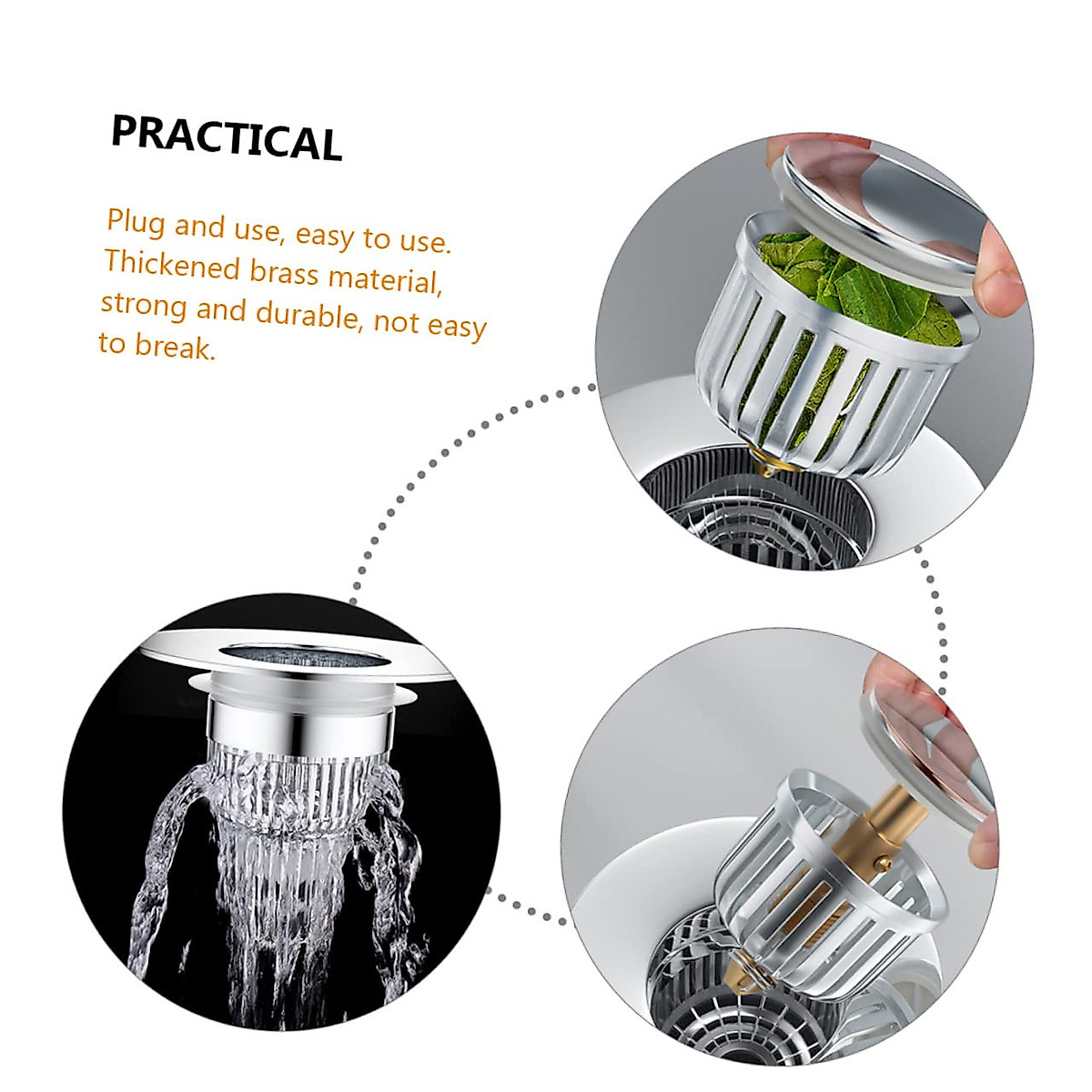 PRACTICAL

Plug and use, easy to use. Thickened brass material, strong and durable, not easy to break.