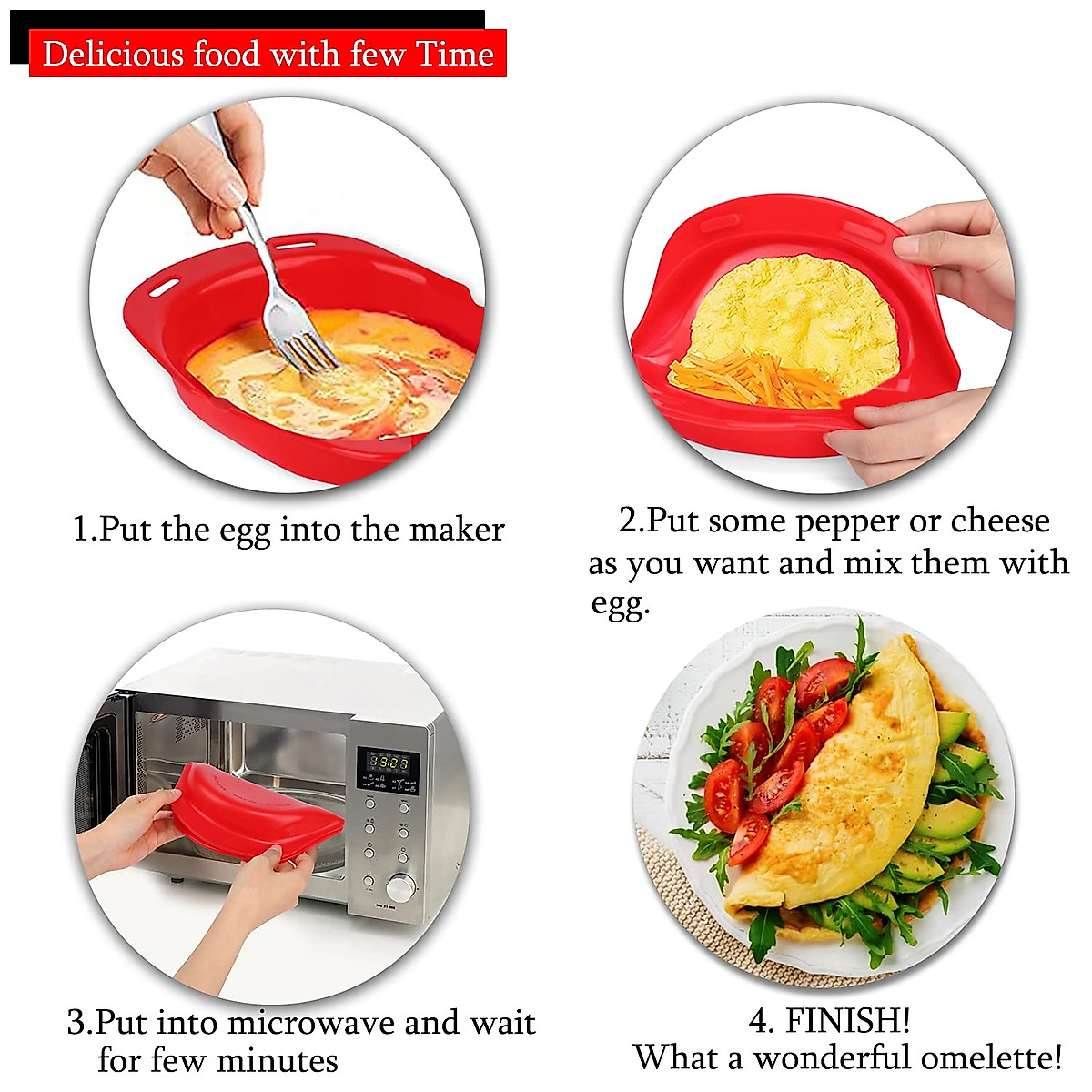 Delicious food with few Time

1.Put the egg into the maker

2.Put some pepper or cheese as you want and mix them with egg.

13:23

3.Put into microwave and wait for few minutes

4. FINISH!
What a wonderful omelette!