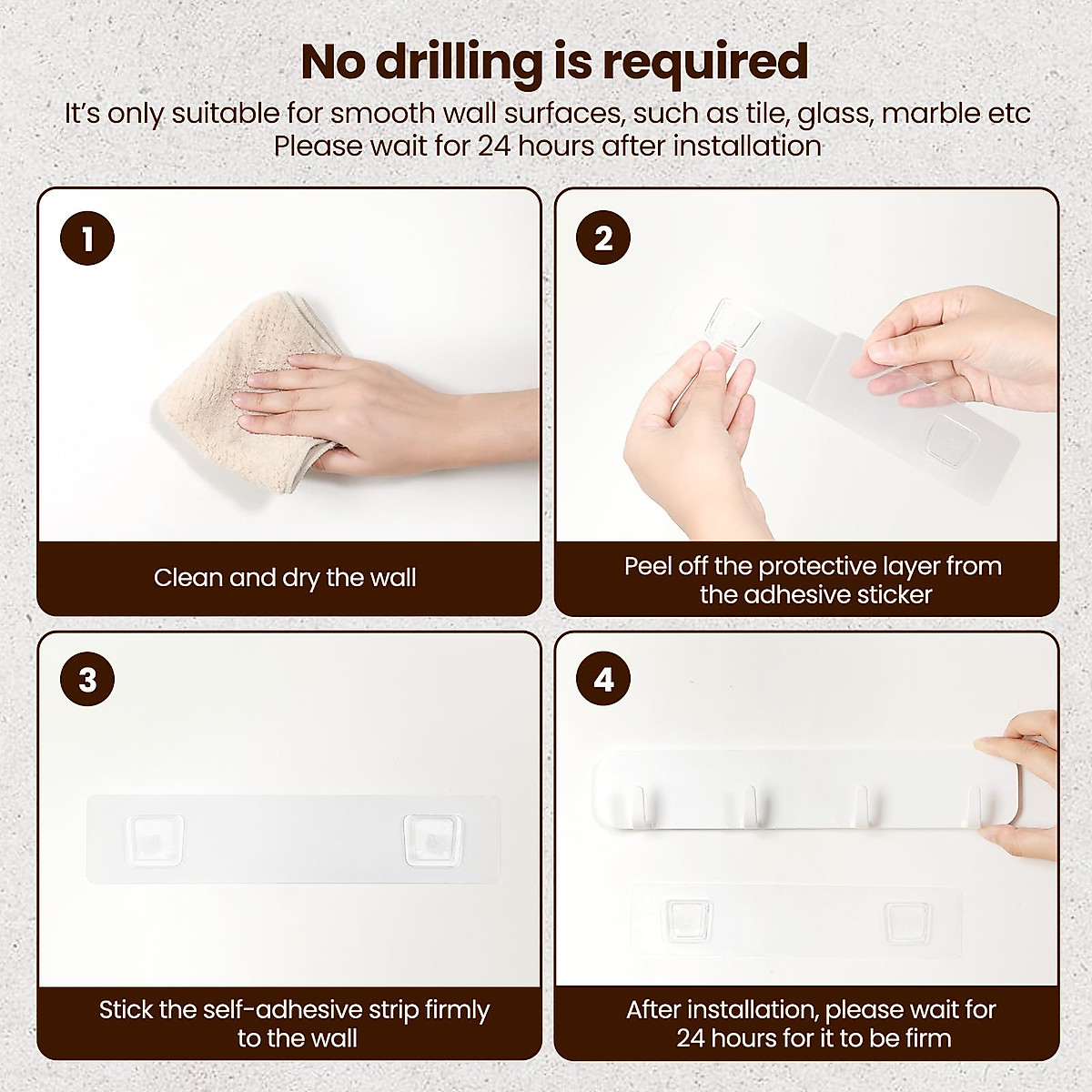 No drilling is required

It's only suitable for smooth wall surfaces, such as tile, glass, marble etc
Please wait for 24 hours after installation

1

Clean and dry the wall

2

Peel off the protective layer from the adhesive sticker

3

Stick the self-adhesive strip firmly to the wall

4

After installation, please wait for 24 hours for it to be firm