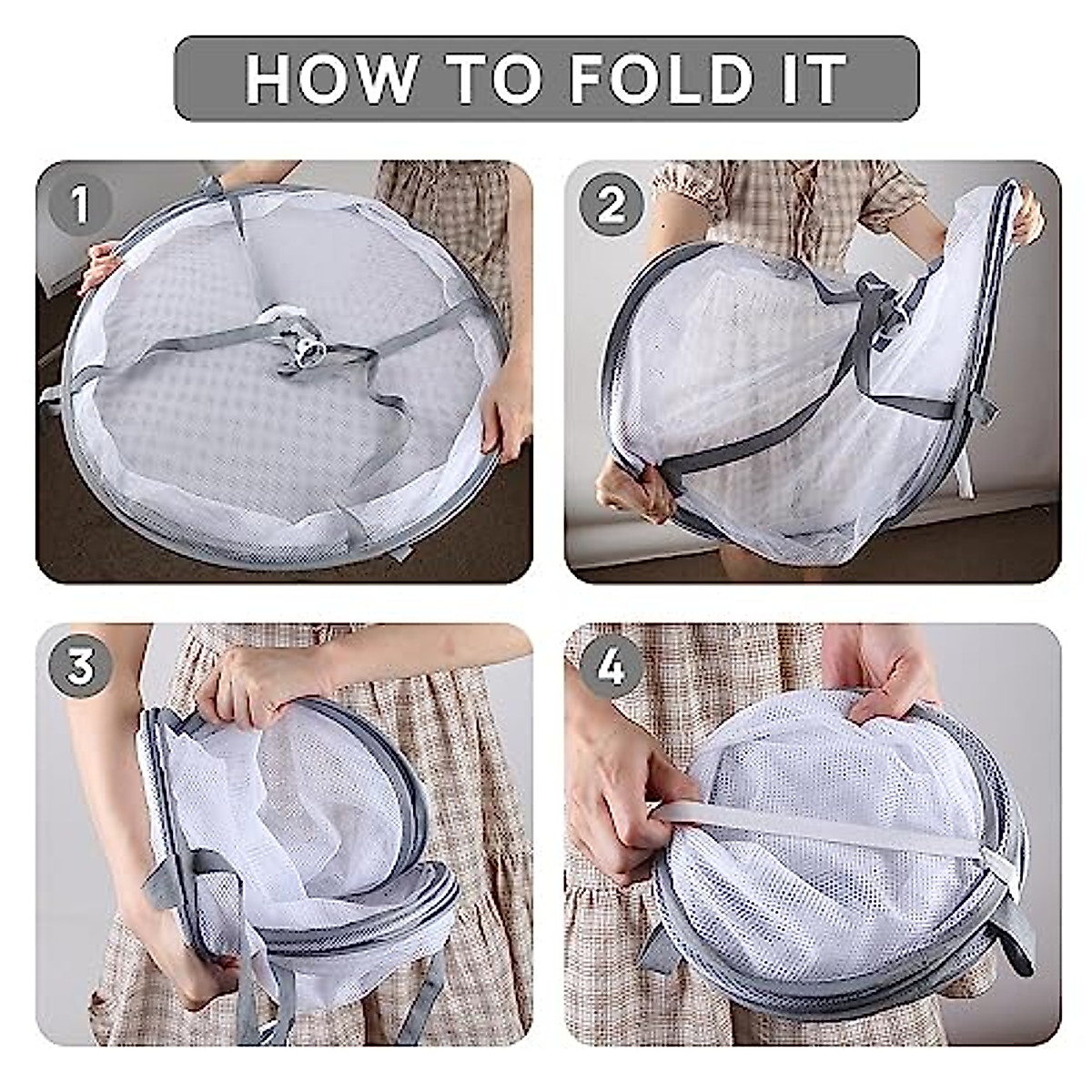 HOW TO FOLD IT

1

2

3

4