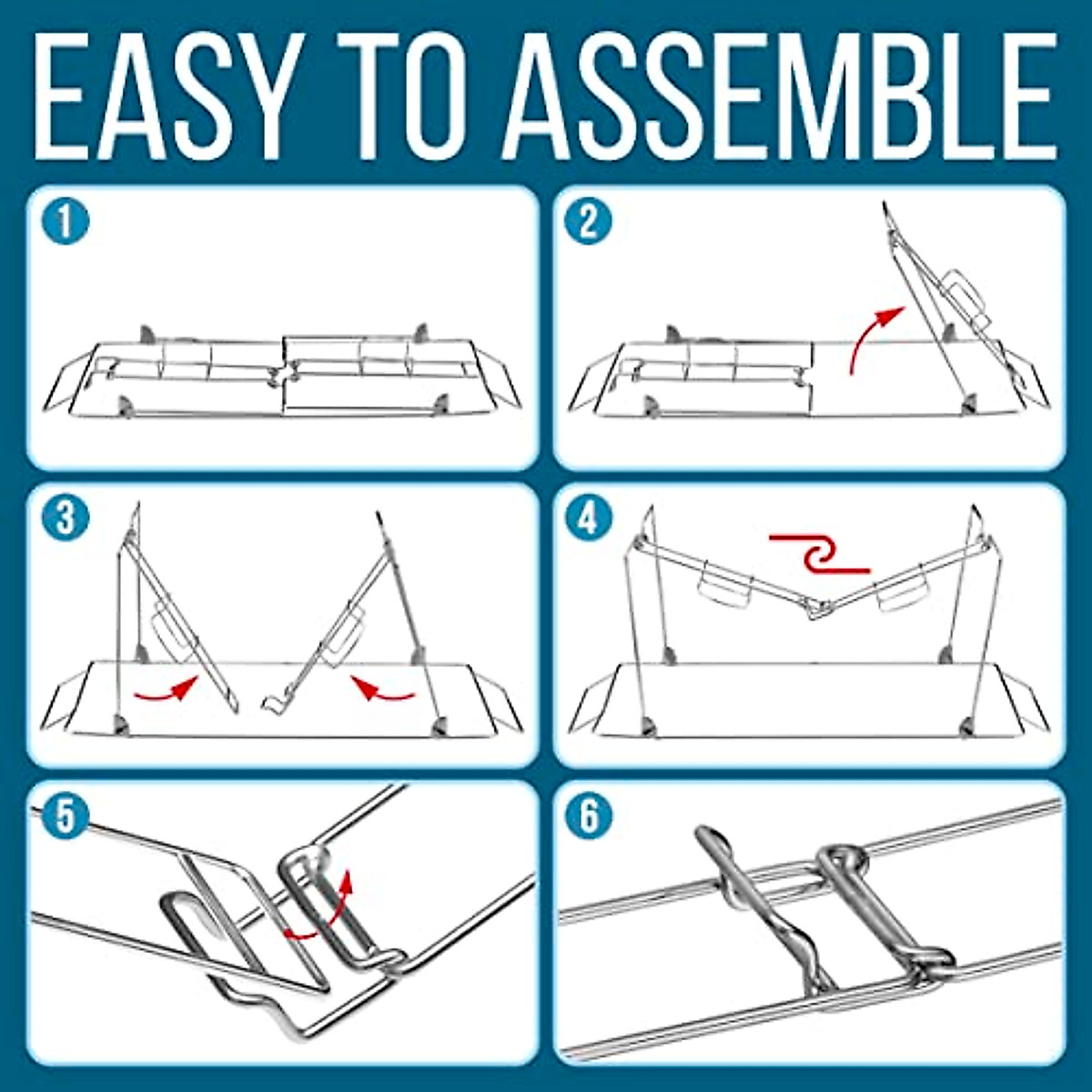 EASY TO ASSEMBLE

1

2

3

4

5

6