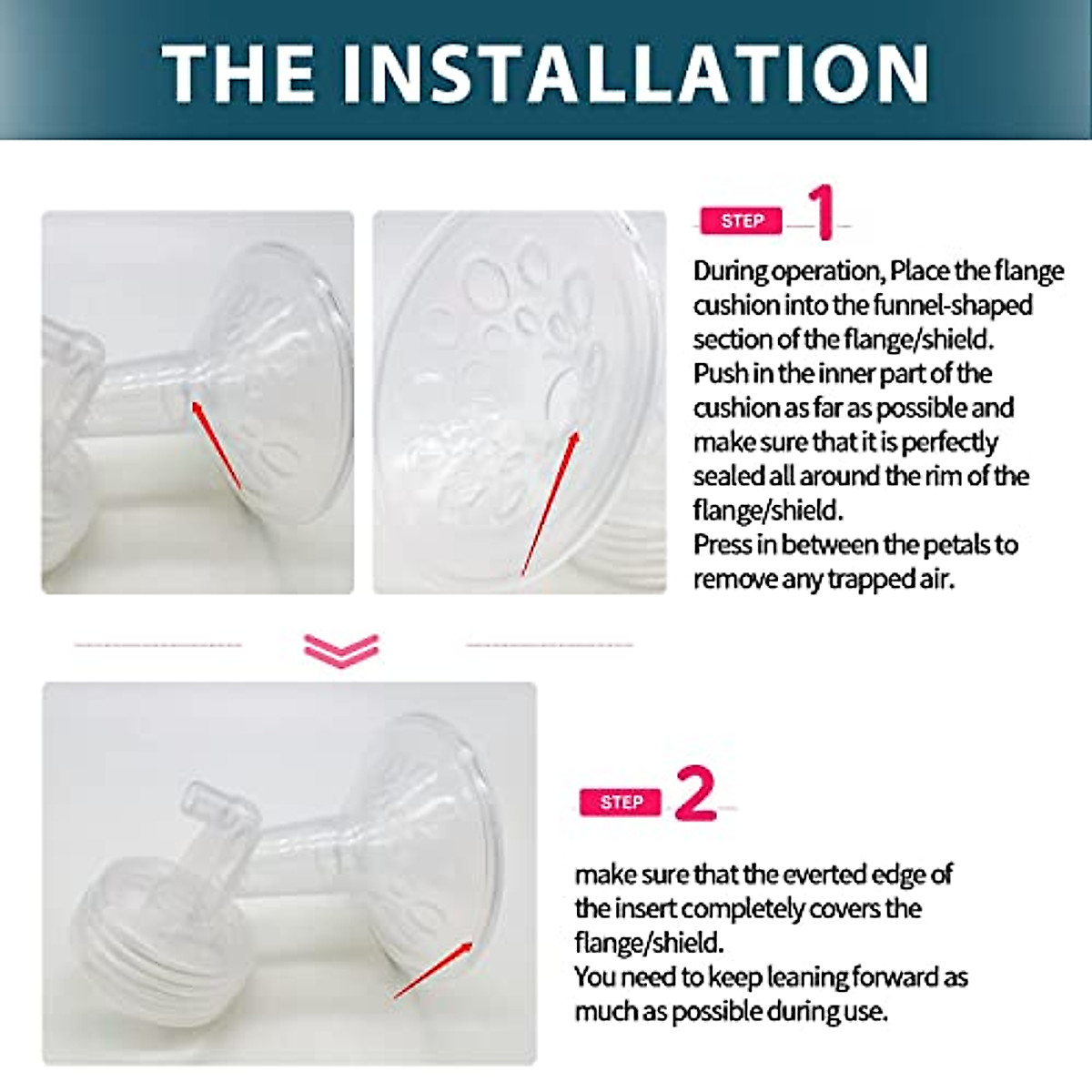 THE INSTALLATION

STEP 1

During operation, Place the flange cushion into the funnel-shaped section of the flange/shield. Push in the inner part of the cushion as far as possible and make sure that it is perfectly sealed all around the rim of the flange/shield.
Press in between the petals to remove any trapped air.

STEP 2

make sure that the everted edge of the insert completely covers the flange/shield.
You need to keep leaning forward as much as possible during use.