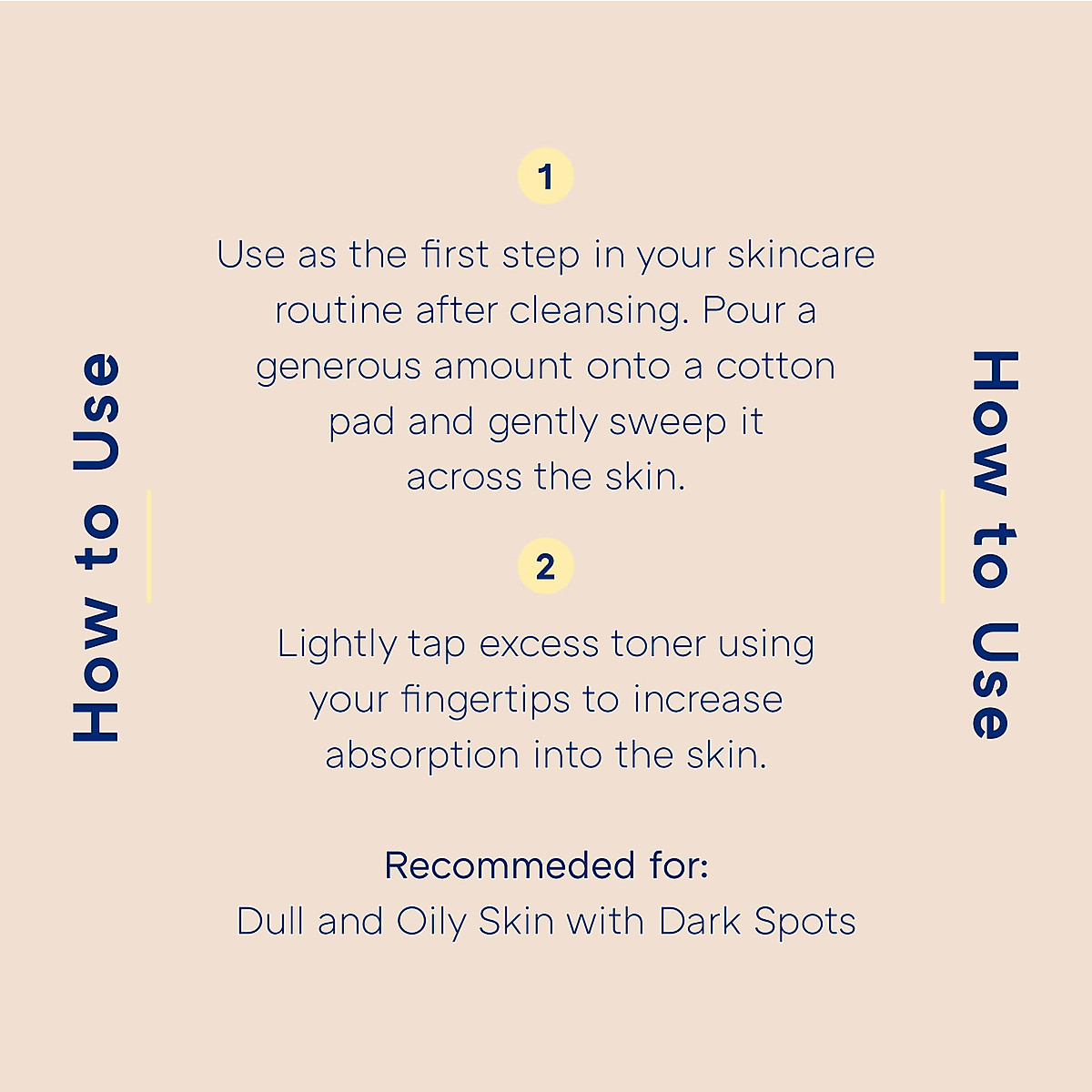 How to Use

1

Use as the first step in your skincare routine after cleansing. Pour a generous amount onto a cotton pad and gently sweep it across the skin.

2

Lightly tap excess toner using your fingertips to increase absorption into the skin.

Recommeded for:
Dull and Oily Skin with Dark Spots

How to Use