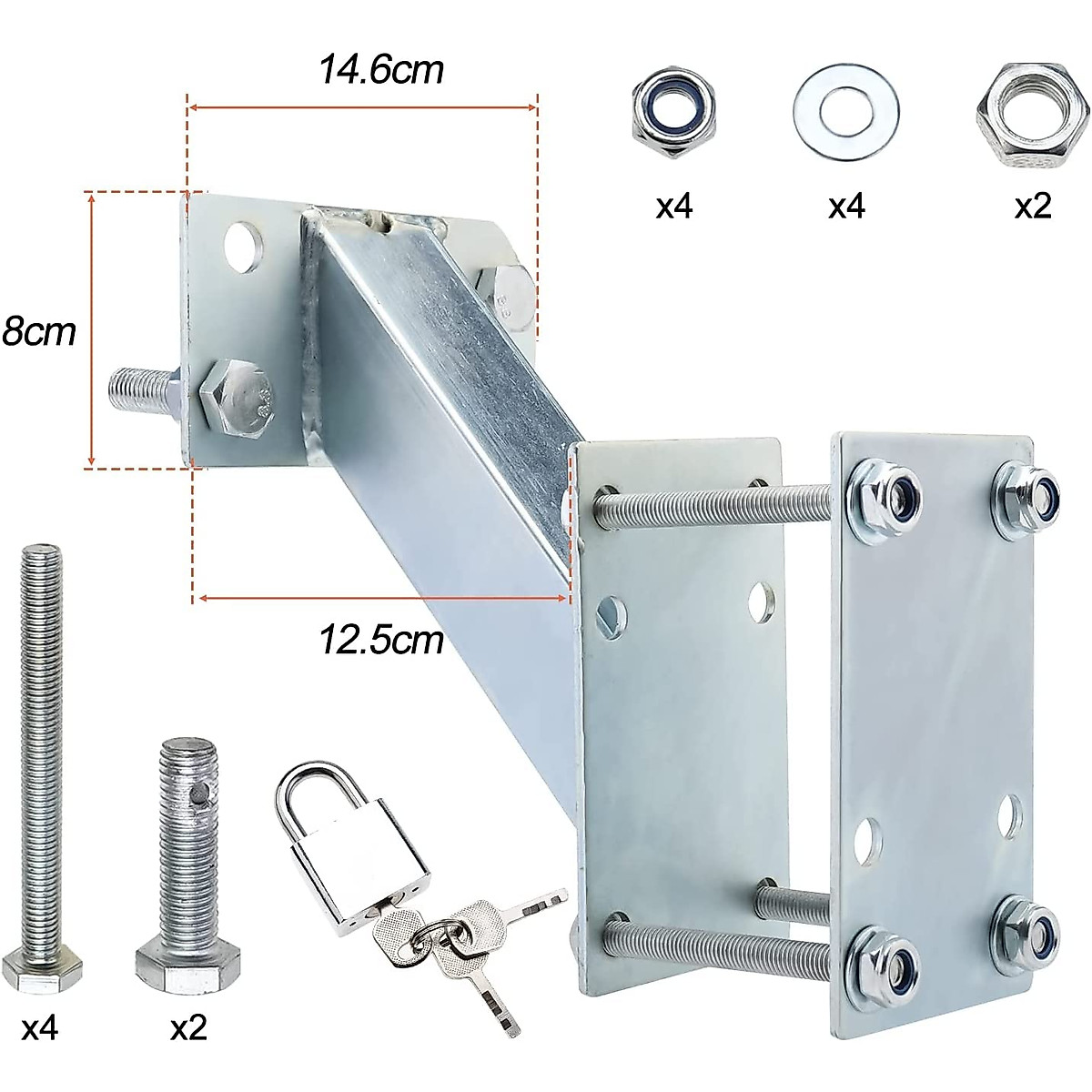 14.6cm

x4 x4 x2

8cm

12.5cm

x4 x2