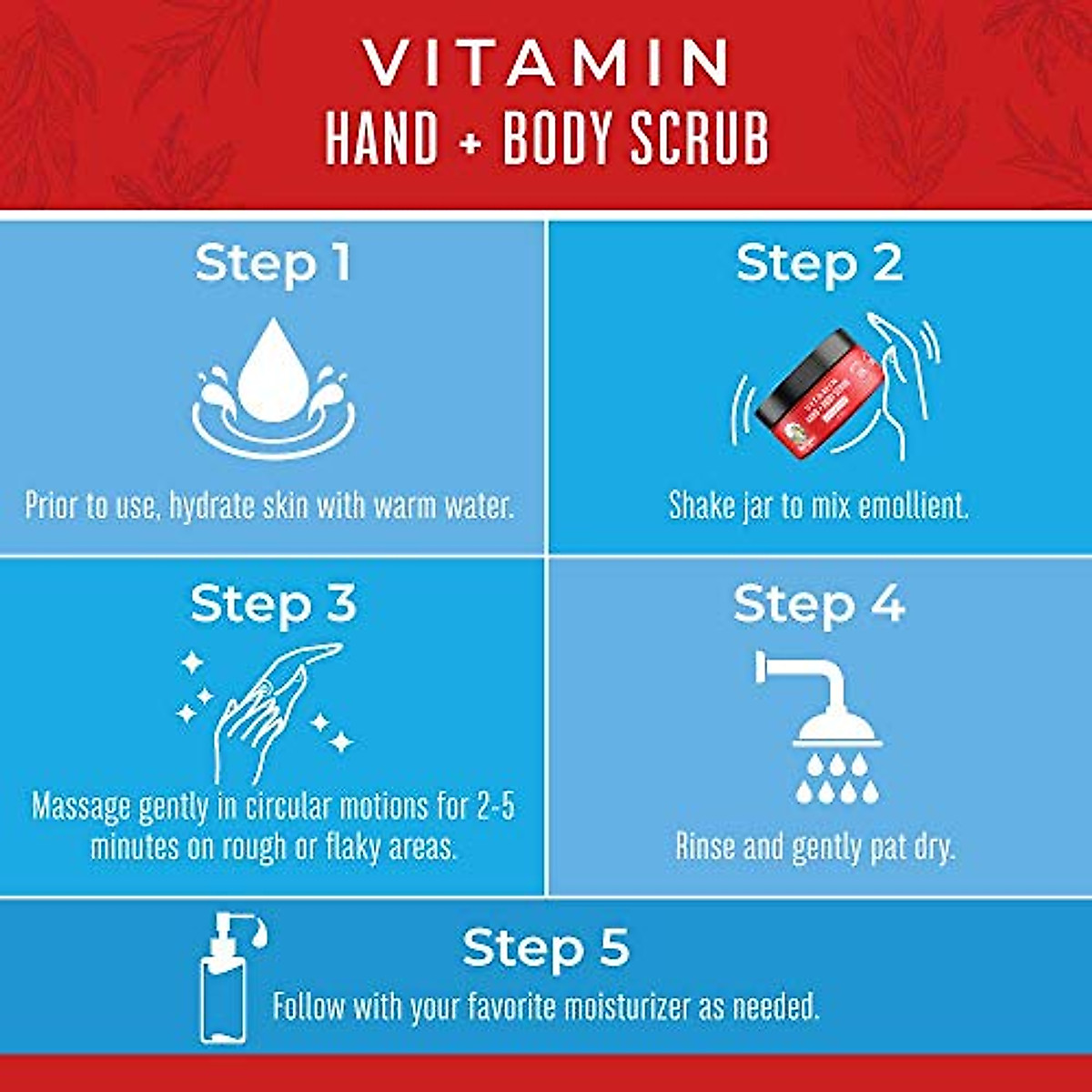 VITAMIN
HAND + BODY SCRUB

Step 1
Prior to use, hydrate skin with warm water.

Step 2
Shake jar to mix emollient.

Step 3
Massage gently in circular motions for 2-5 minutes on rough or flaky areas.

Step 4
Rinse and gently pat dry.

Step 5
Follow with your favorite moisturizer as needed.