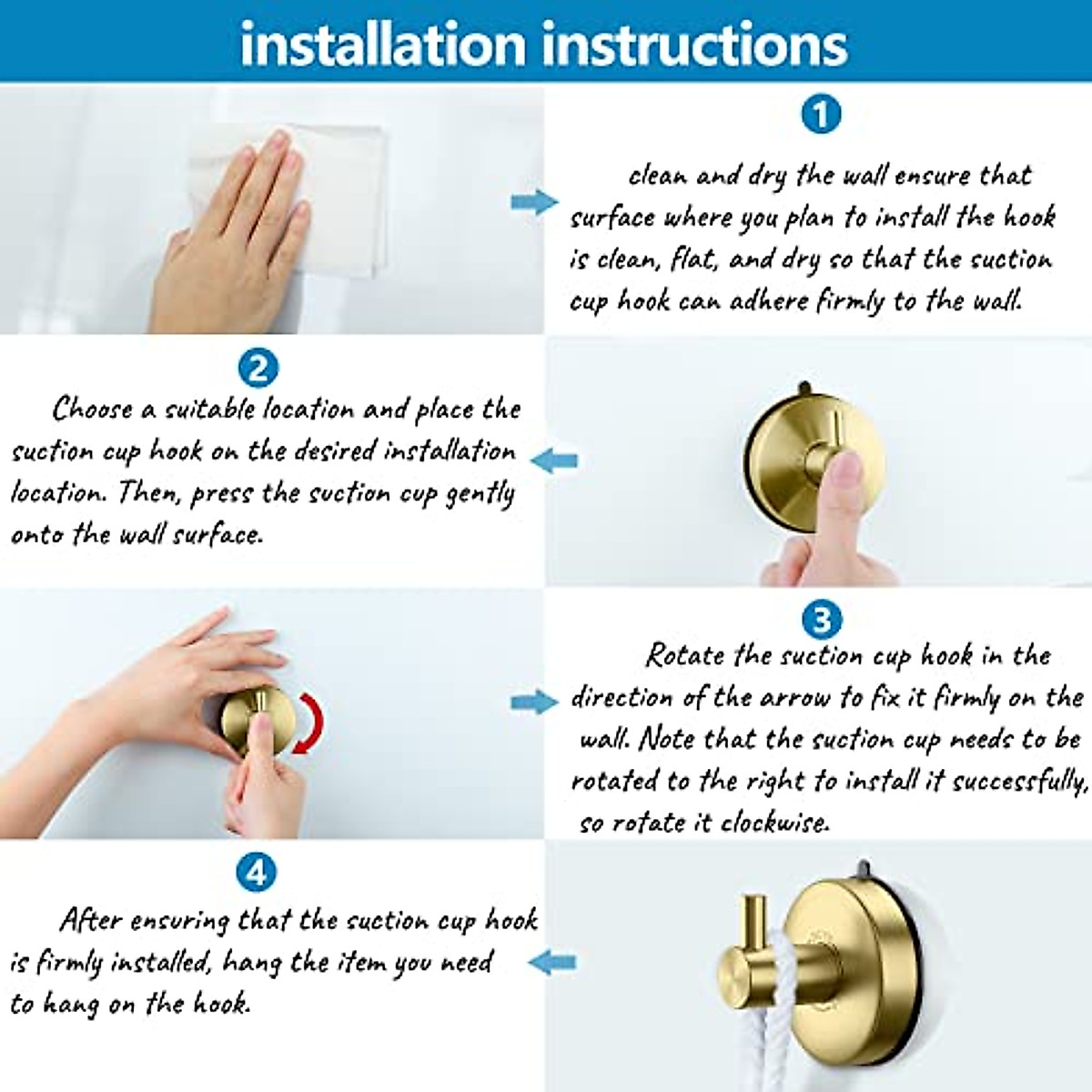 installation instructions

1

clean and dry the wall ensure that surface where you plan to install the hook is clean, flat, and dry so that the suction cup hook can adhere firmly to the wall.

2

Choose a suitable location and place the suction cup hook on the desired installation location. Then, press the suction cup gently onto the wall surface.

3

Rotate the suction cup hook in the direction of the arrow to fix it firmly on the wall. Note that the suction cup needs to be rotated to the right to install it successfully, so rotate it clockwise.

4

After ensuring that the suction cup hook is firmly installed, hang the item you need to hang on the hook.