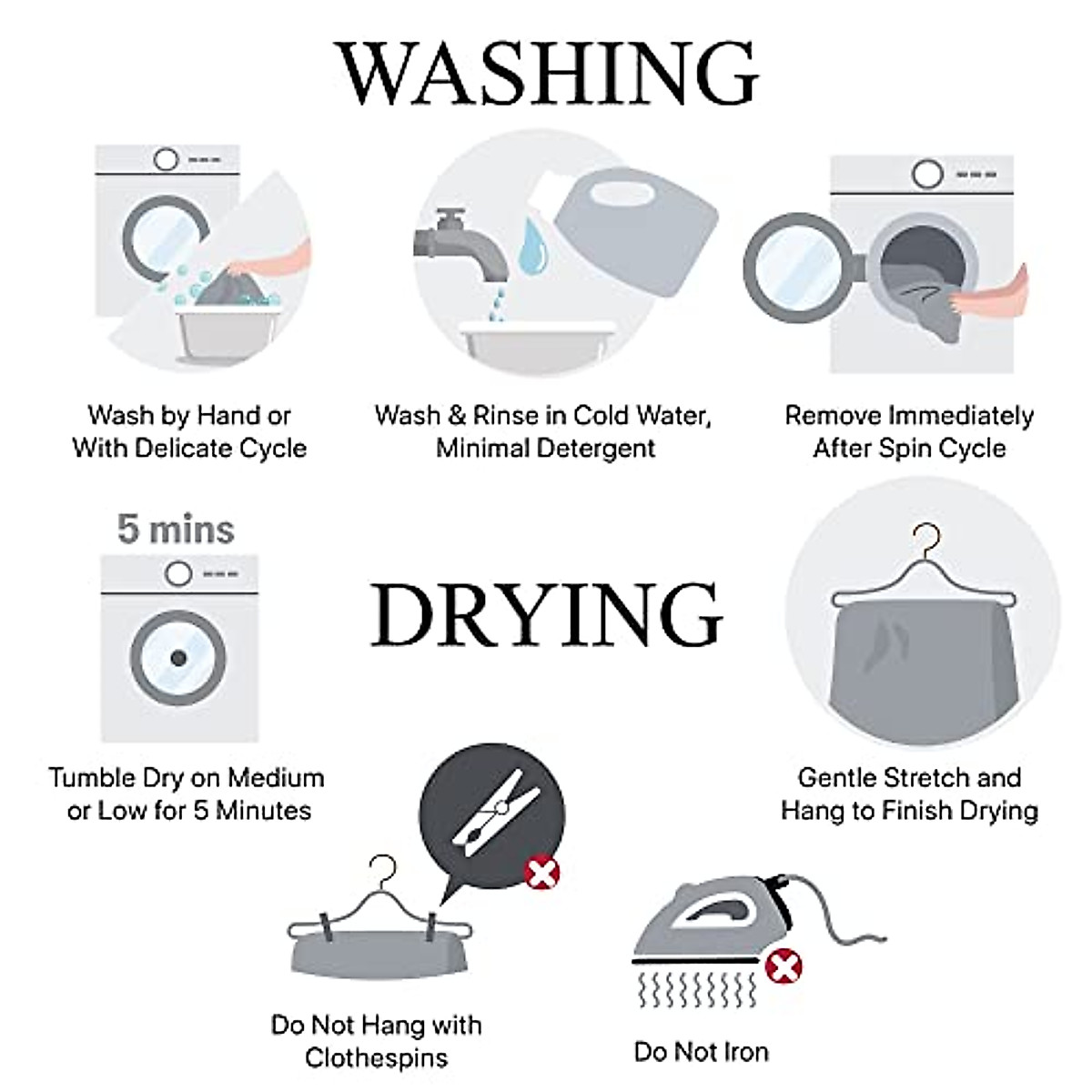 WASHING

Wash by Hand or With Delicate Cycle

Wash & Rinse in Cold Water, Minimal Detergent

Remove Immediately After Spin Cycle

5 mins

DRYING

Tumble Dry on Medium or Low for 5 Minutes

Gentle Stretch and Hang to Finish Drying

Do Not Hang with Clothespins

Do Not Iron