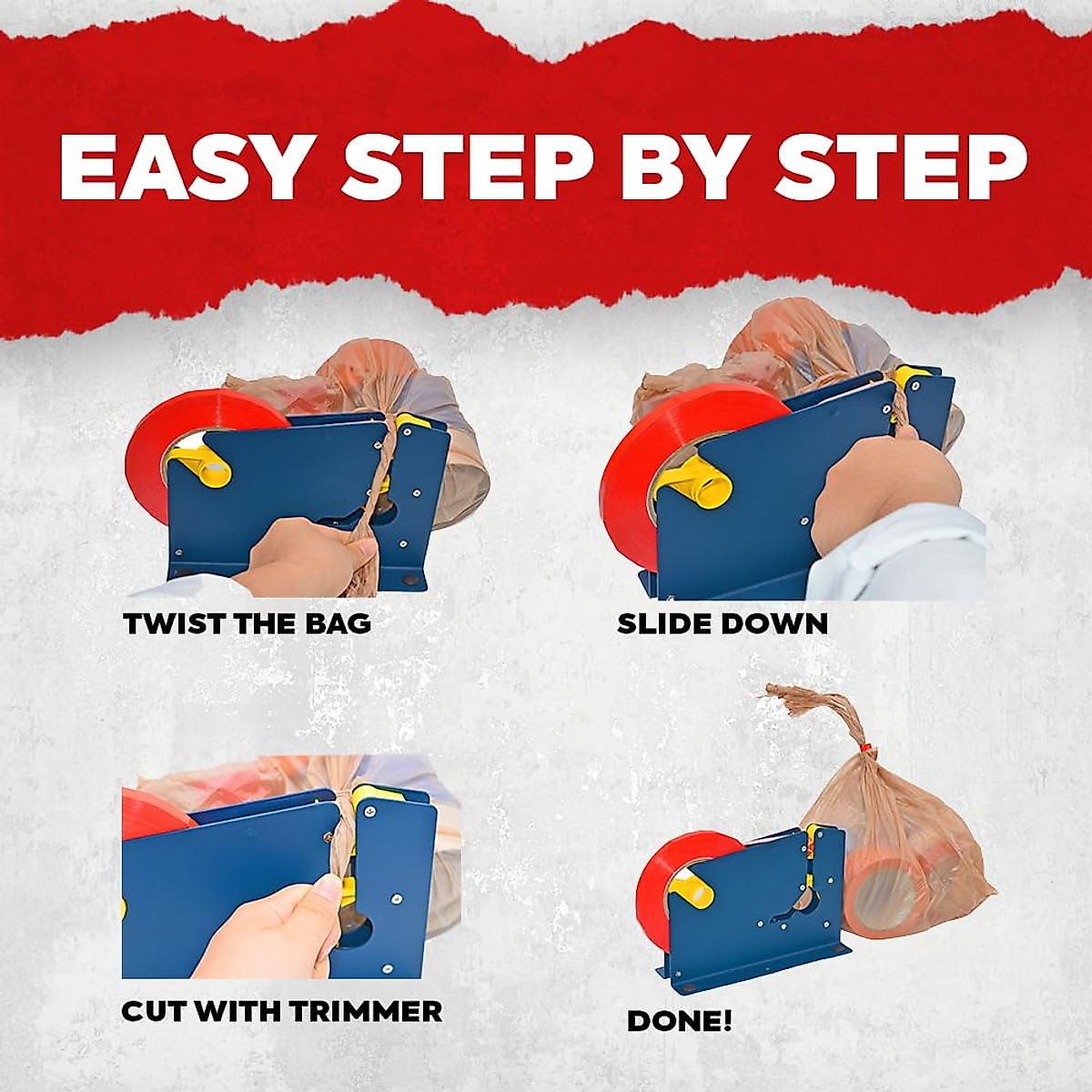 EASY STEP BY STEP

TWIST THE BAG

SLIDE DOWN

CUT WITH TRIMMER

DONE!