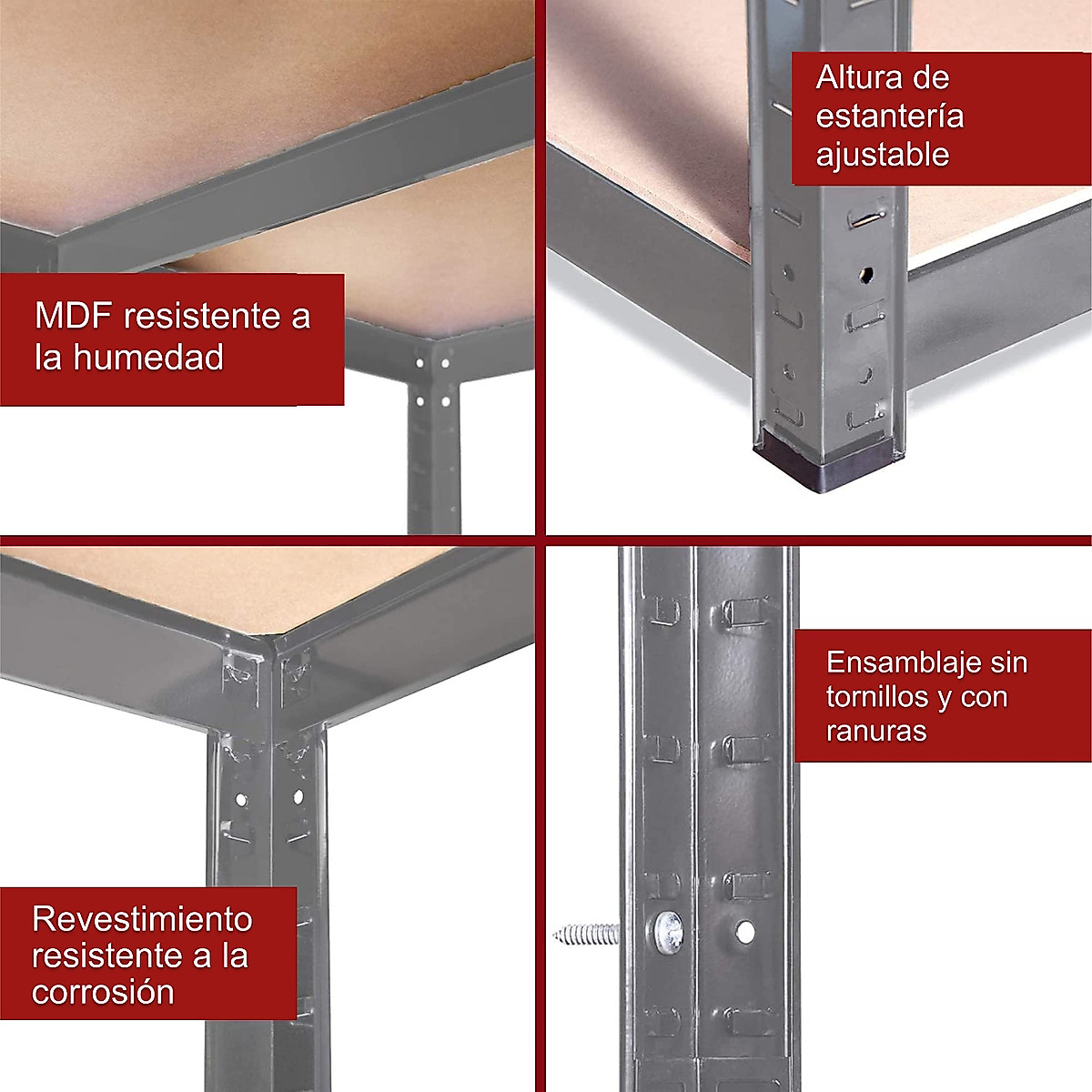 MDF resistente a la humedad

Altura de estantería ajustable

Revestimiento resistente a la corrosión

Ensamblaje sin tornillos y con ranuras