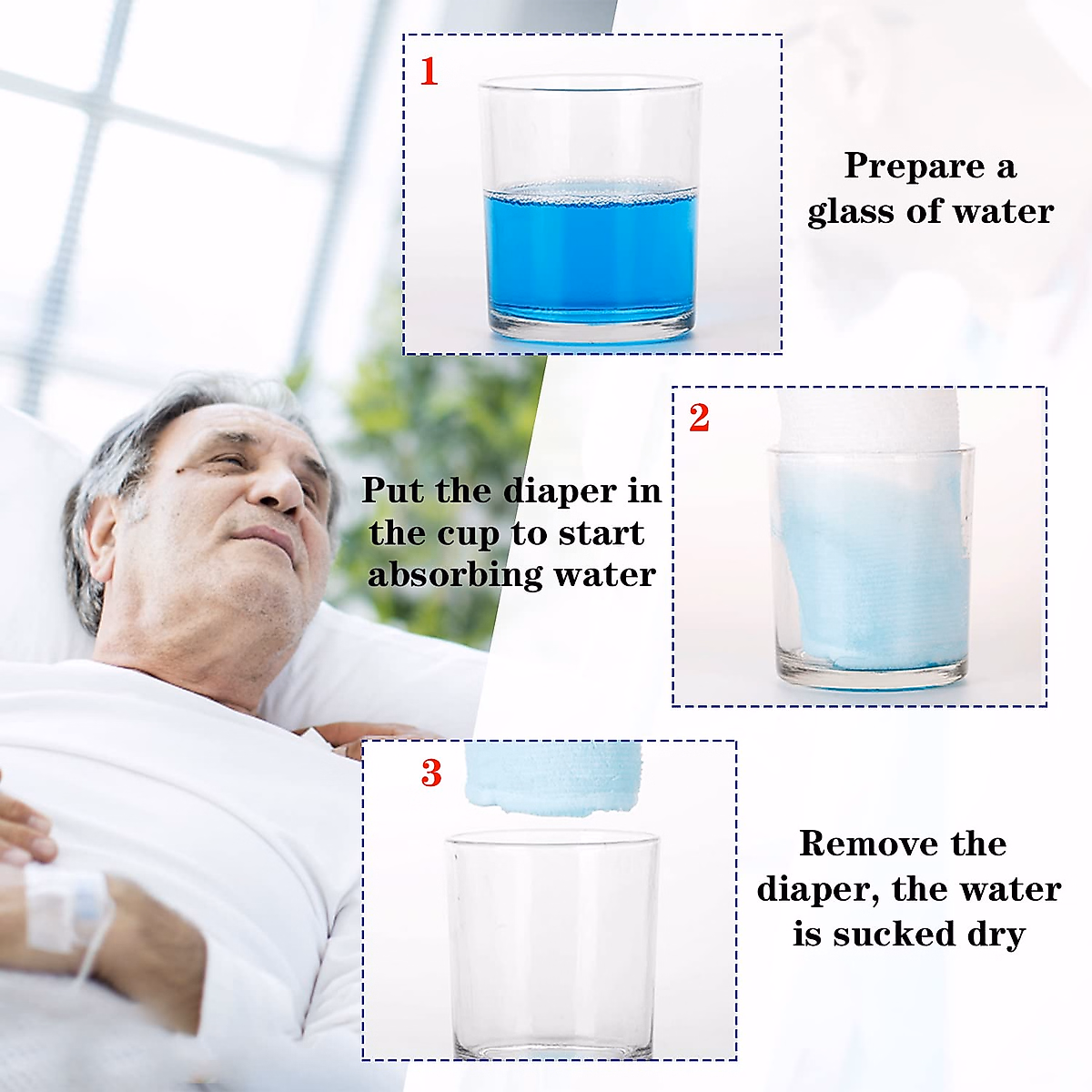 1

Prepare a glass of water

2

Put the diaper in the cup to start absorbing water

3

Remove the diaper, the water is sucked dry