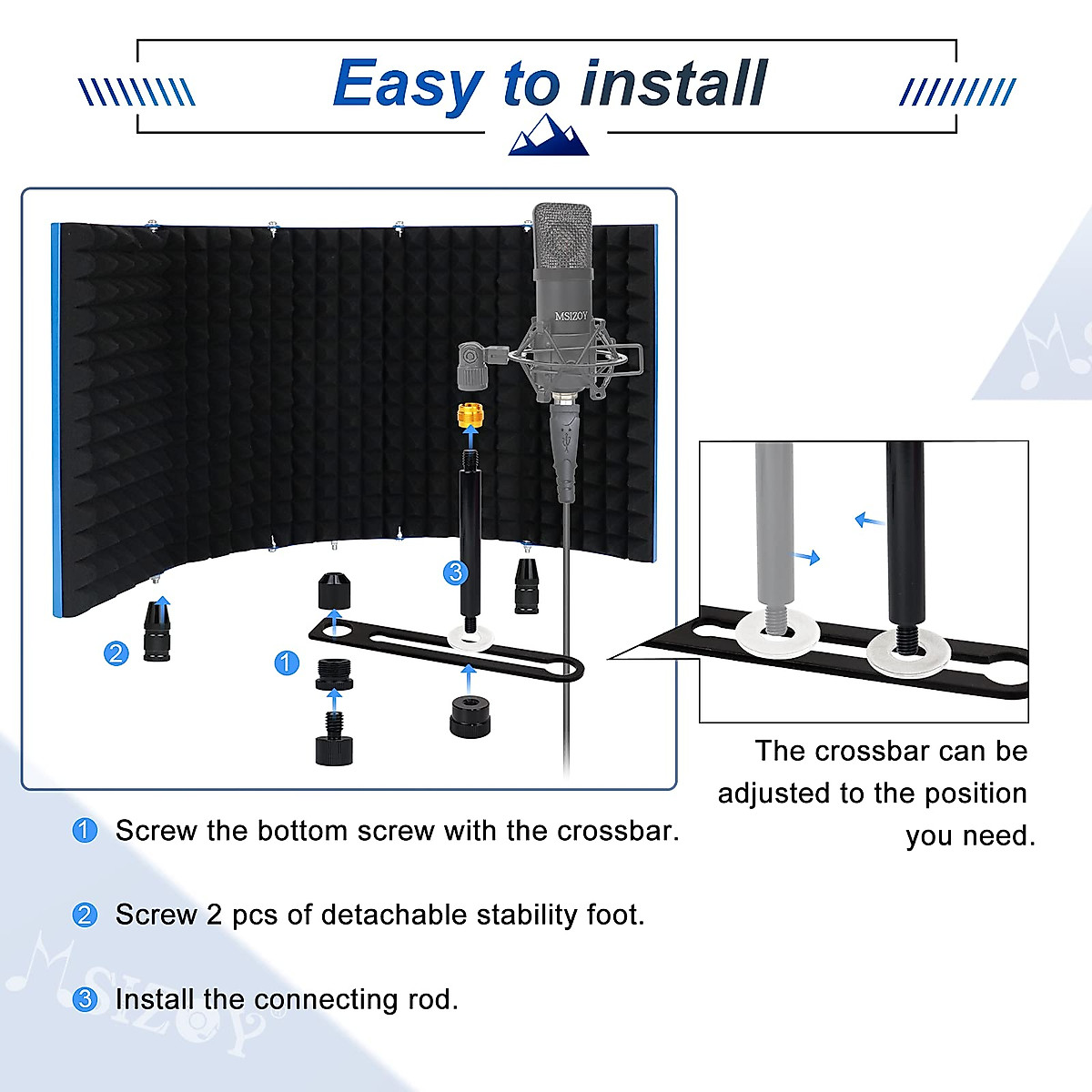 Easy to install

MSIZOY

3

2

1

The crossbar can be adjusted to the position you need.

1 Screw the bottom screw with the crossbar.

2 Screw 2 pcs of detachable stability foot.

3 Install the connecting rod.

MSIZOY