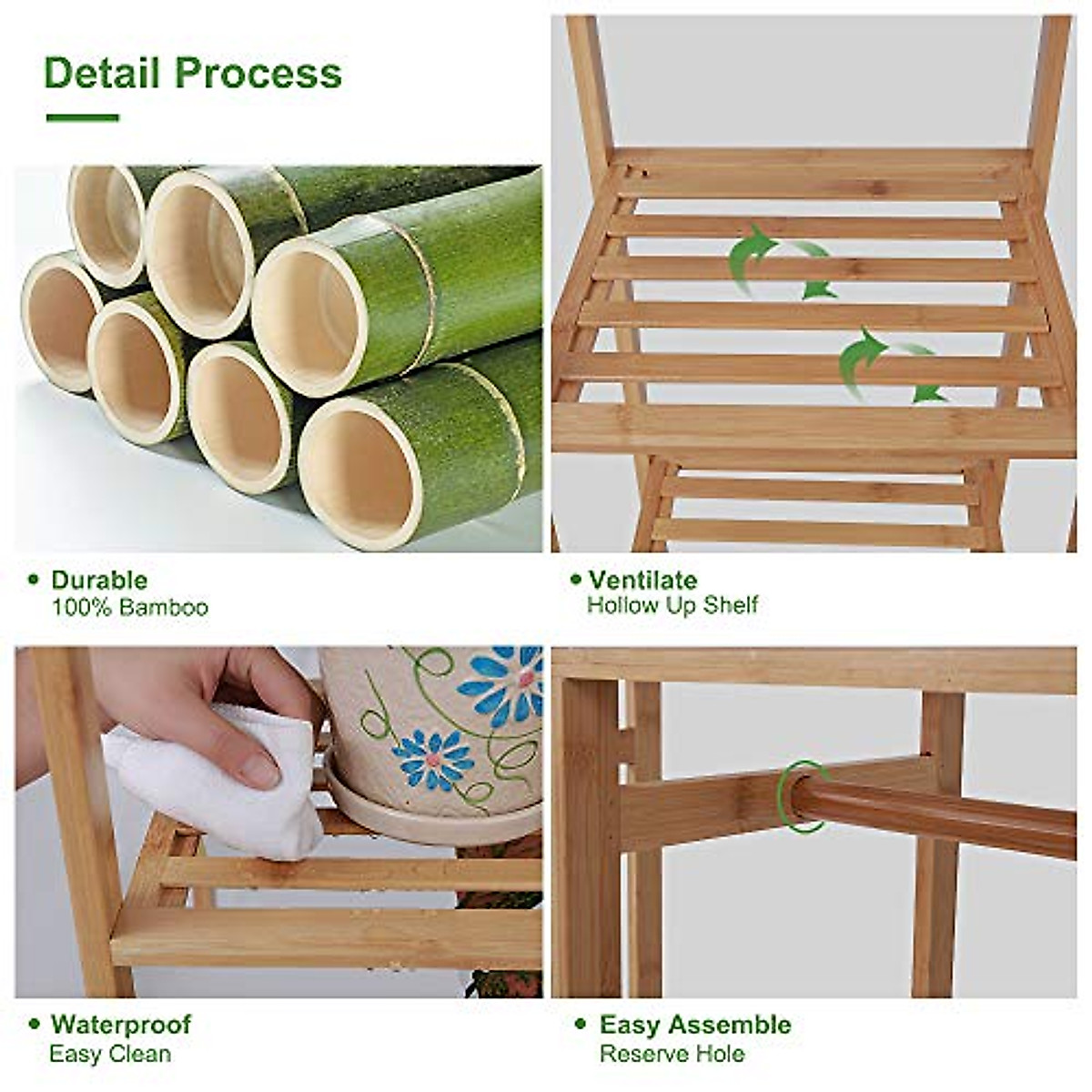 Detail Process

• Durable
100% Bamboo

• Ventilate
Hollow Up Shelf

• Waterproof
Easy Clean

• Easy Assemble
Reserve Hole