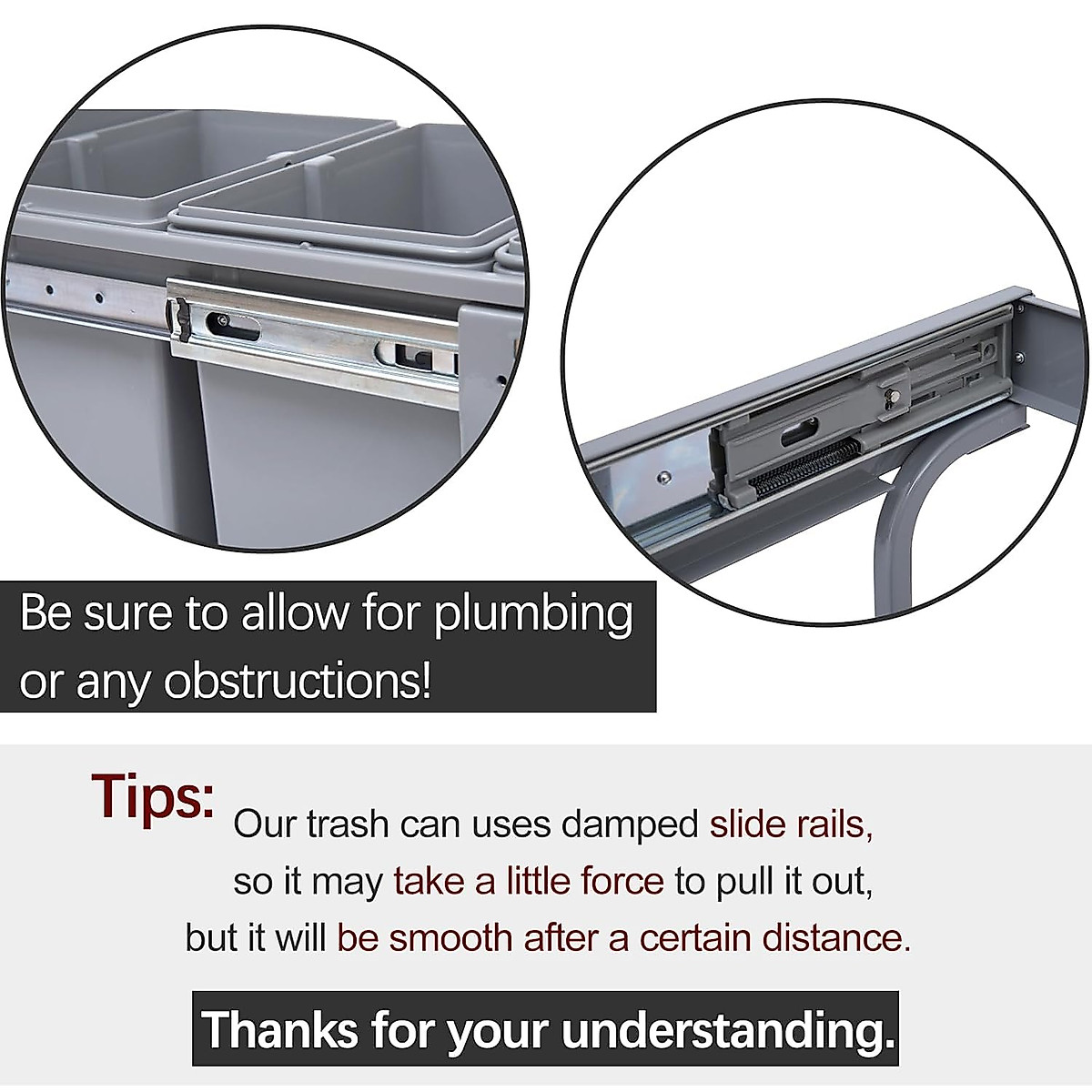 Be sure to allow for plumbing or any obstructions!

Tips: Our trash can uses damped slide rails, so it may take a little force to pull it out, but it will be smooth after a certain distance.

Thanks for your understanding.