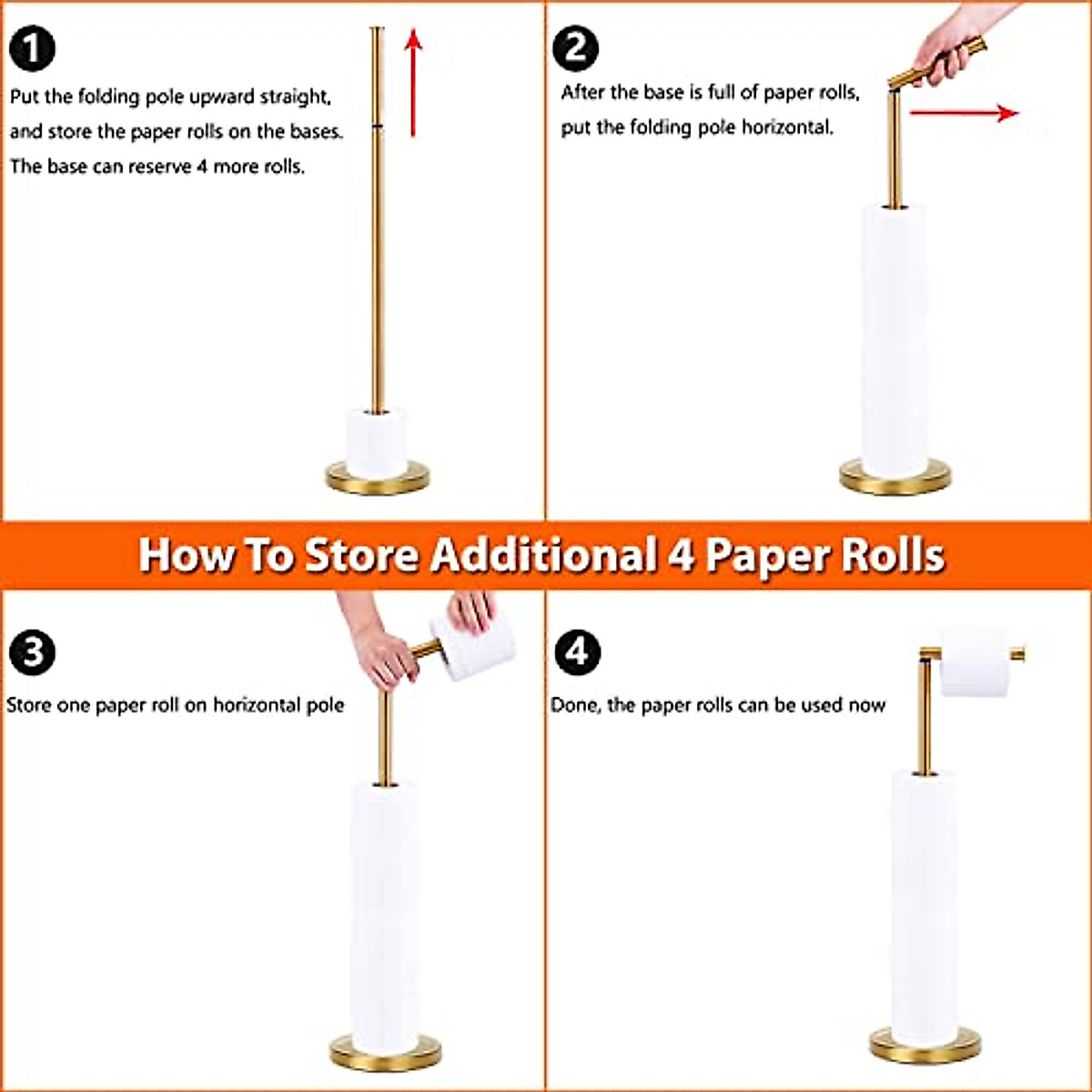 1
Put the folding pole upward straight, and store the paper rolls on the bases. The base can reserve 4 more rolls.

2
After the base is full of paper rolls, put the folding pole horizontal.

How To Store Additional 4 Paper Rolls

3
Store one paper roll on horizontal pole

4
Done, the paper rolls can be used now