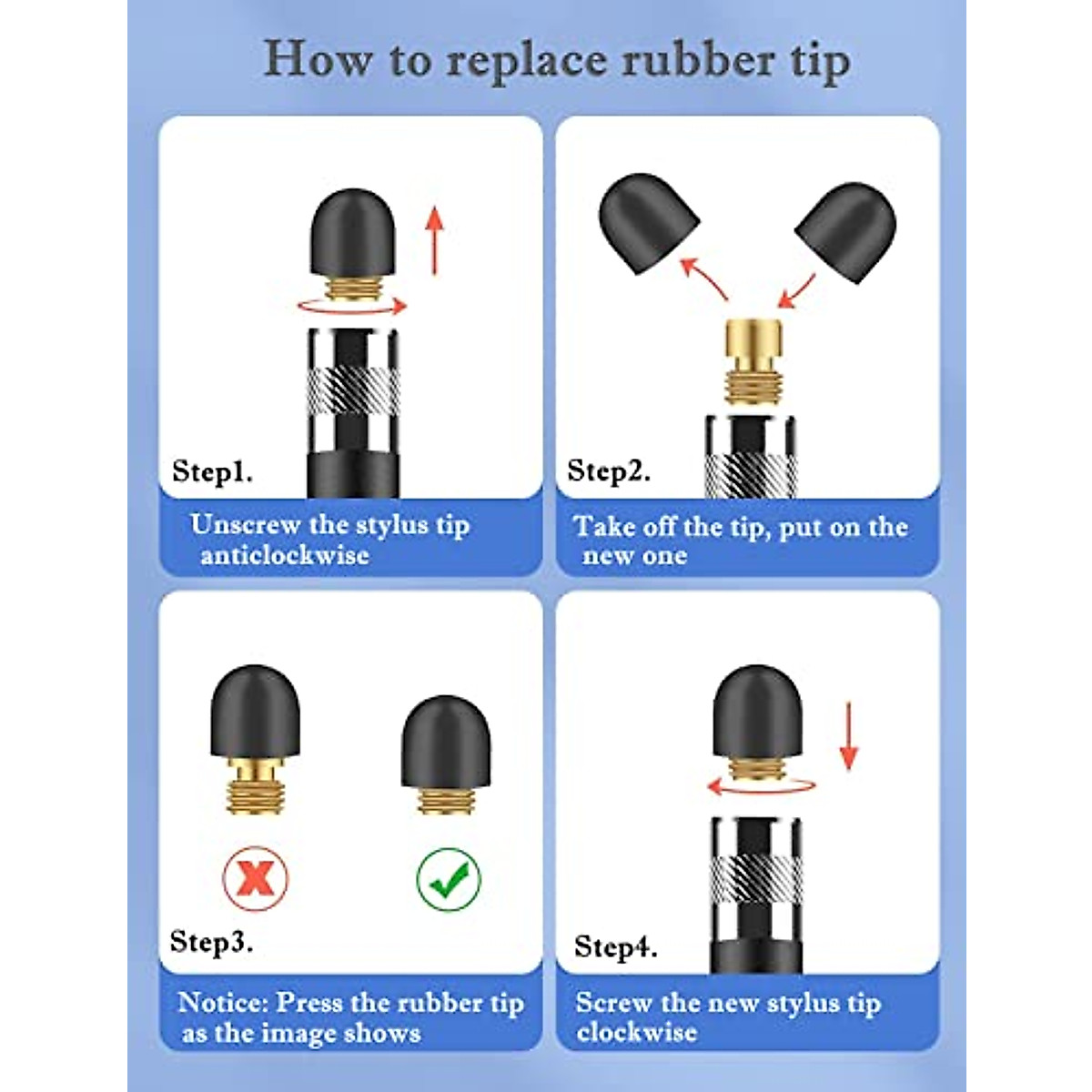 How to replace rubber tip

Step1.

Unscrew the stylus tip anticlockwise

Step2.

Take off the tip, put on the new one

Step3.

Notice: Press the rubber tip as the image shows

Step4.

Screw the new stylus tip clockwise