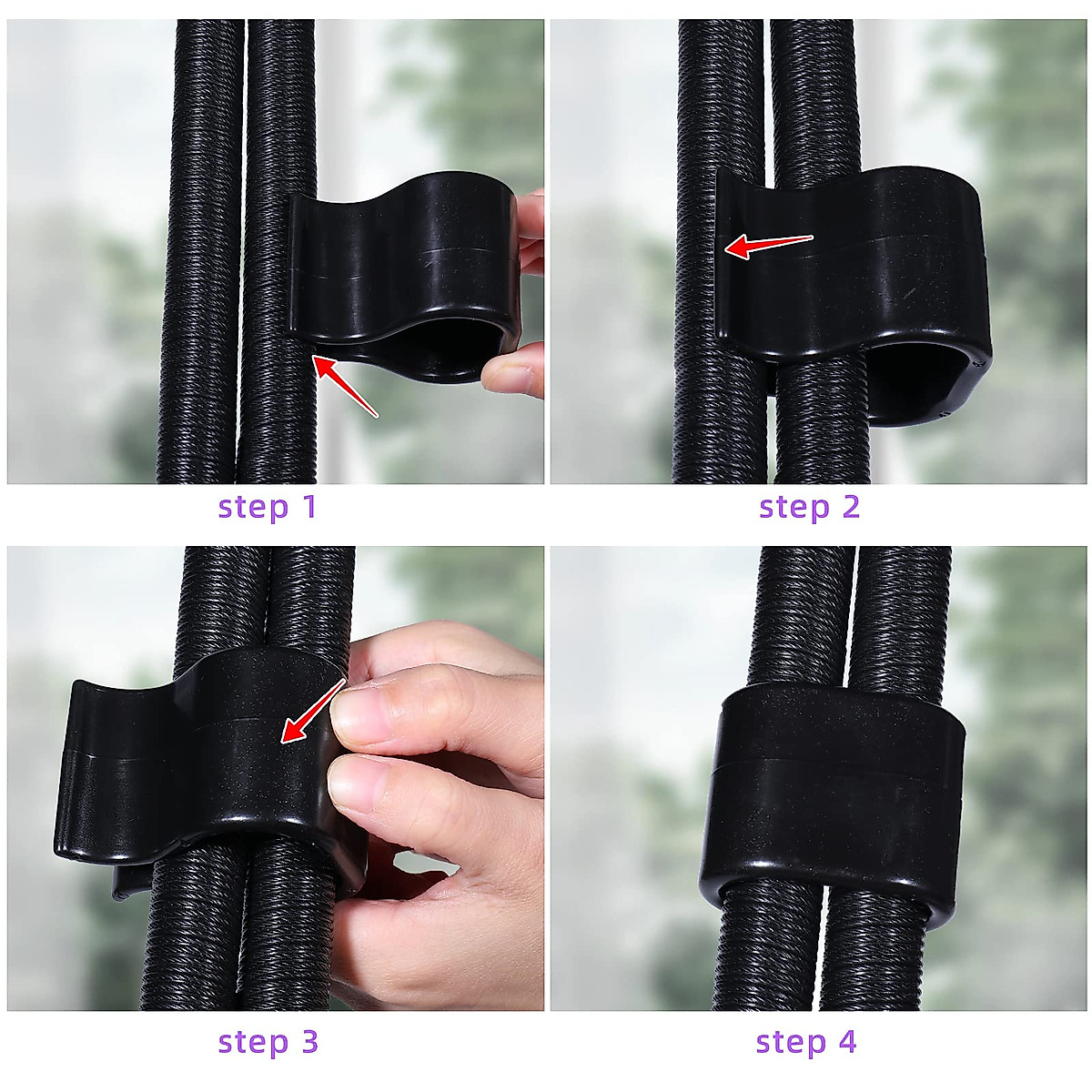 step 1

step 2

step 3

step 4