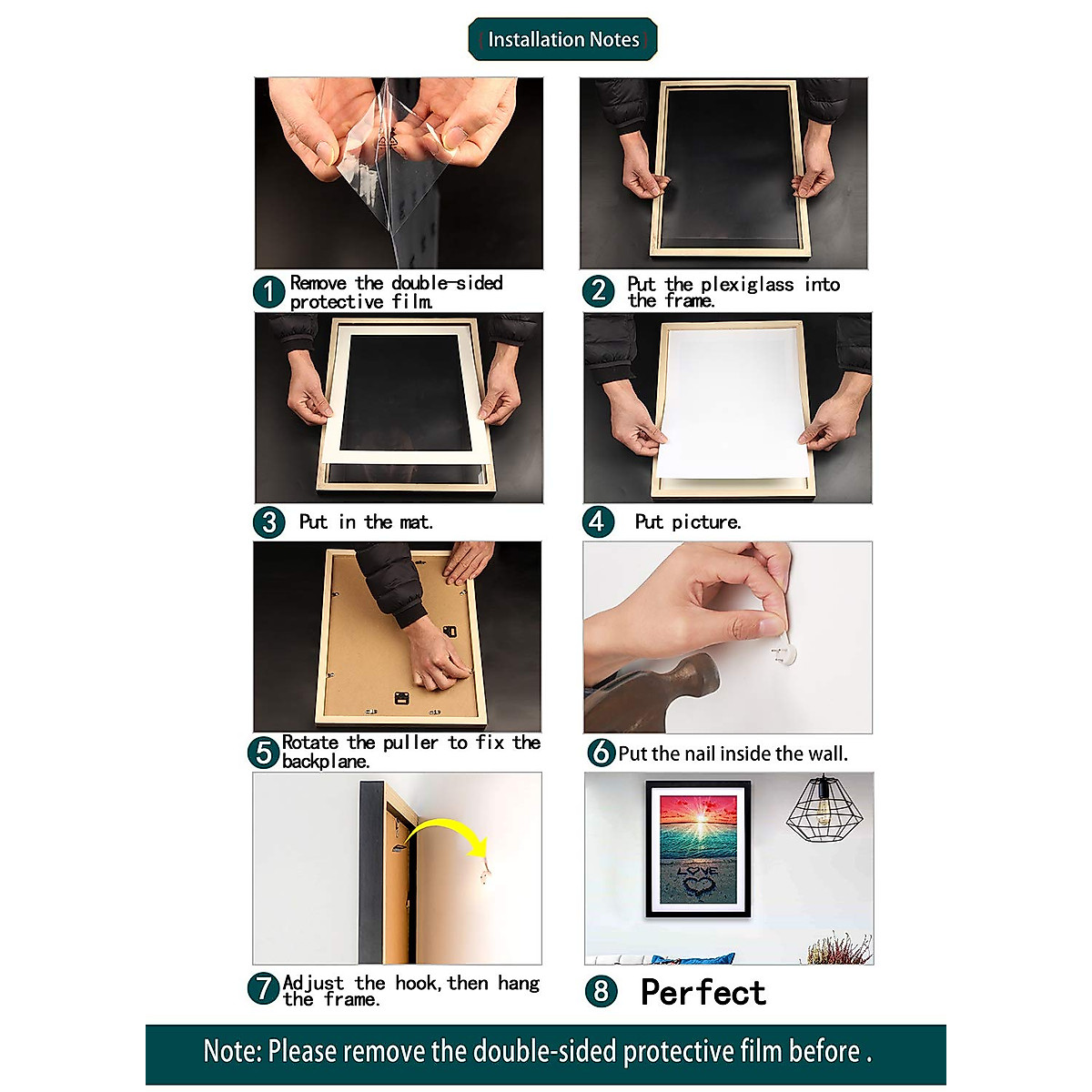 Installation Notes

1 Remove the double-sided protective film.

2 Put the plexiglass into the frame.

3 Put in the mat.

4 Put picture.

5 Rotate the puller to fix the backplane.

6 Put the nail inside the wall.

LOVE

7 Adjust the hook, then hang the frame.

8 Perfect

Note: Please remove the double-sided protective film before .