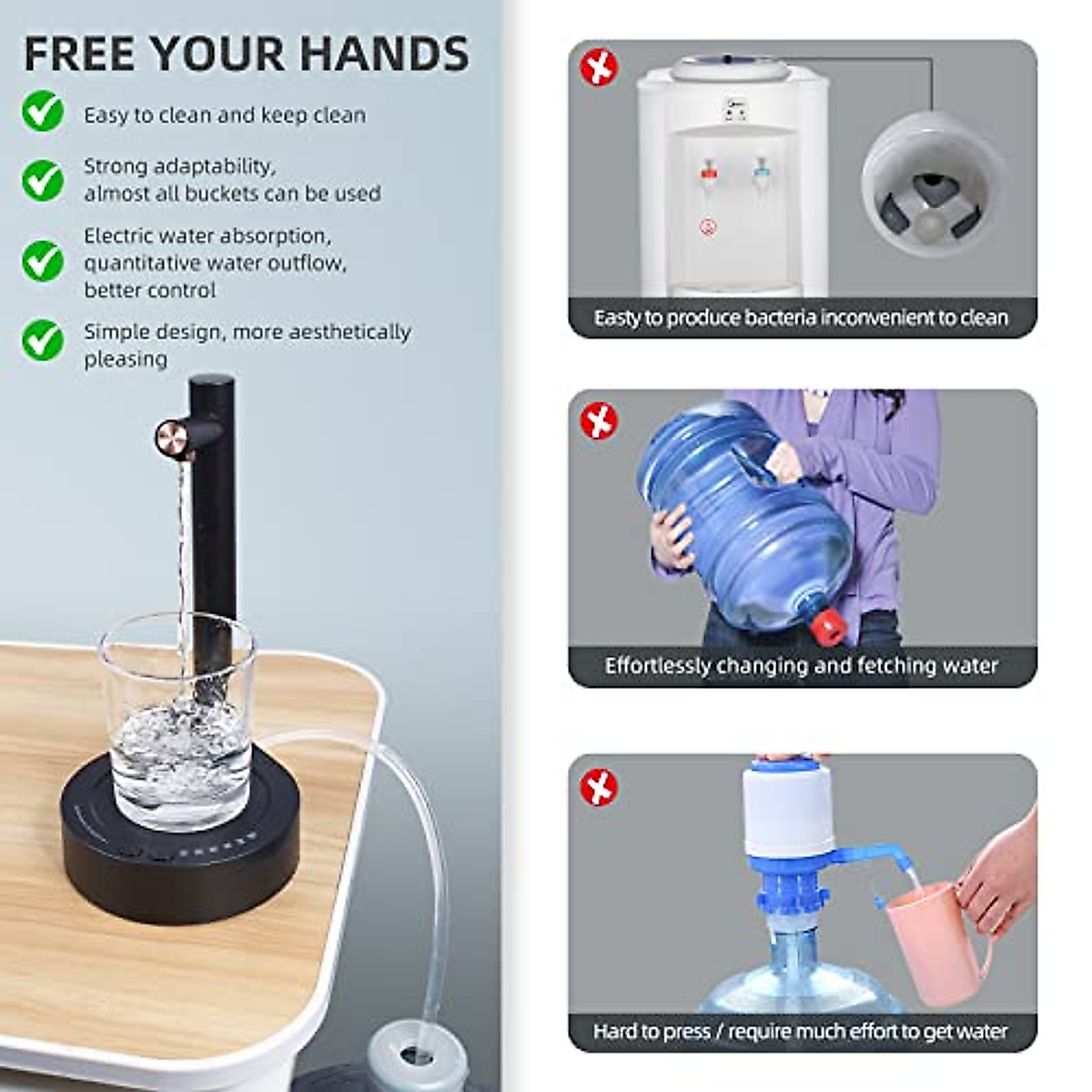 FREE YOUR HANDS

Easy to clean and keep clean

Strong adaptability, almost all buckets can be used

Electric water absorption, quantitative water outflow, better control

Simple design, more aesthetically pleasing

Easty to produce bacteria inconvenient to clean

Effortlessly changing and fetching water

Hard to press / require much effort to get water