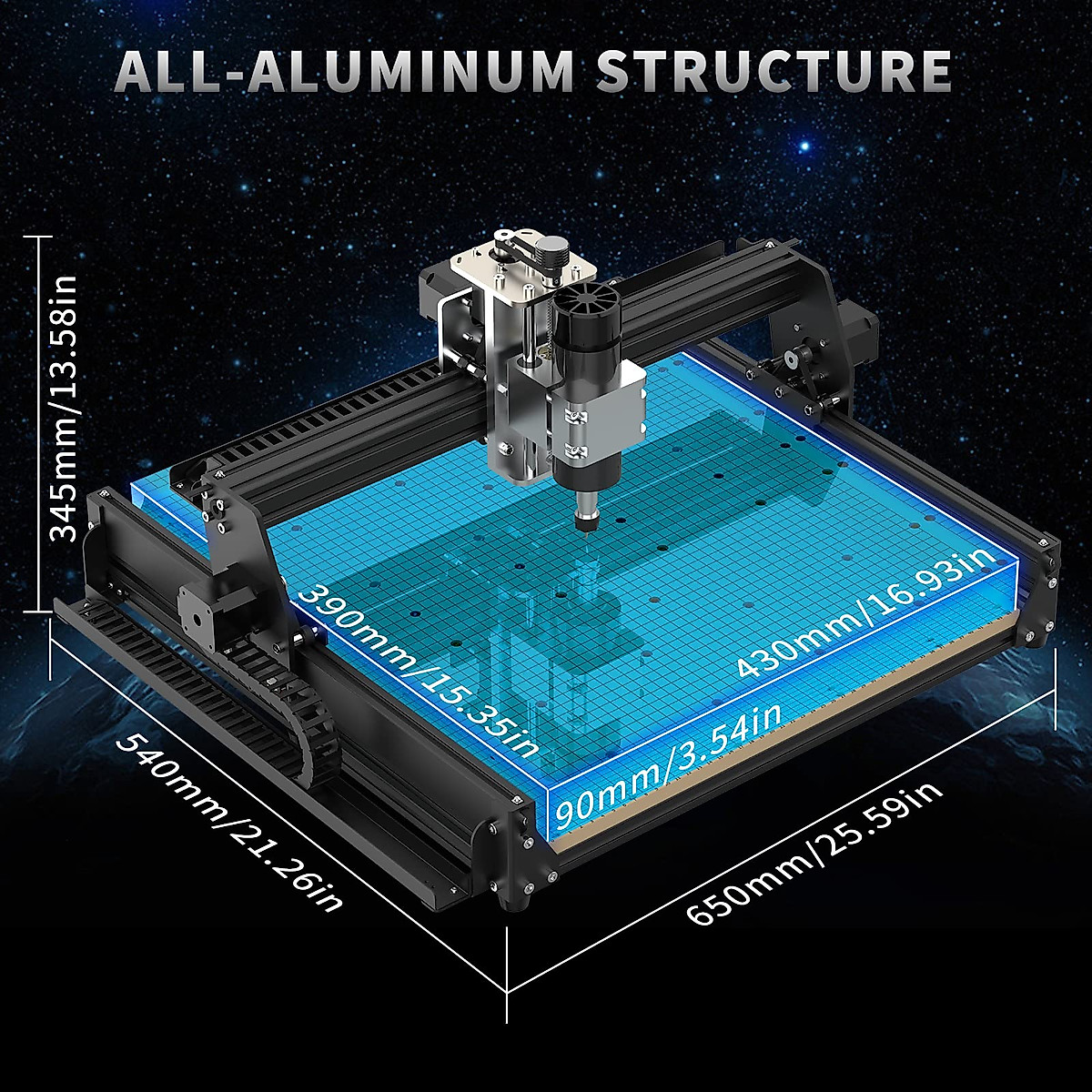 ALL-ALUMINUM STRUCTURE

345mm/13.58in

390mm/15.35in

430mm/16.93in

90mm/3.54in

540mm/21.26in

650mm/25.59in