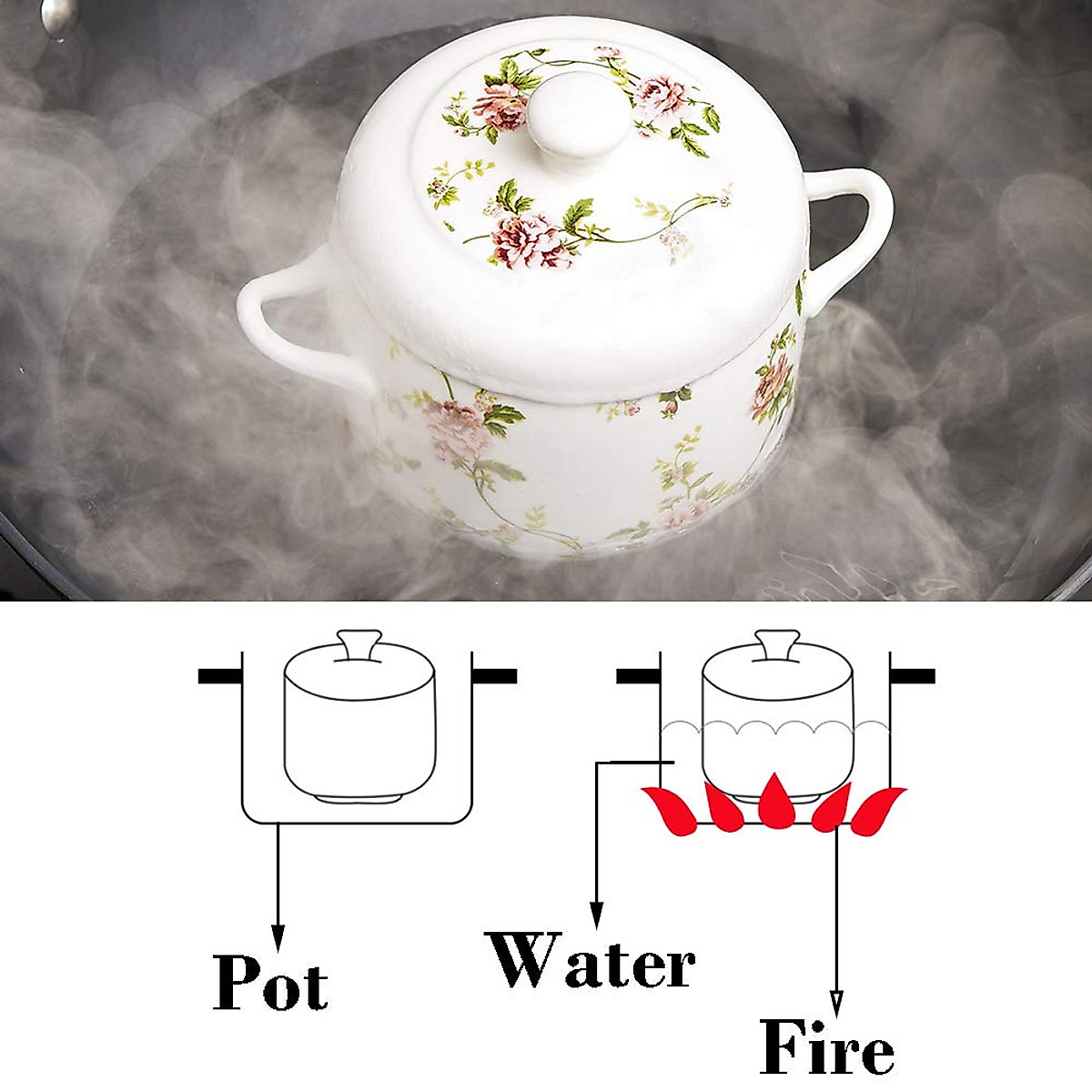 Pot

Water

Fire