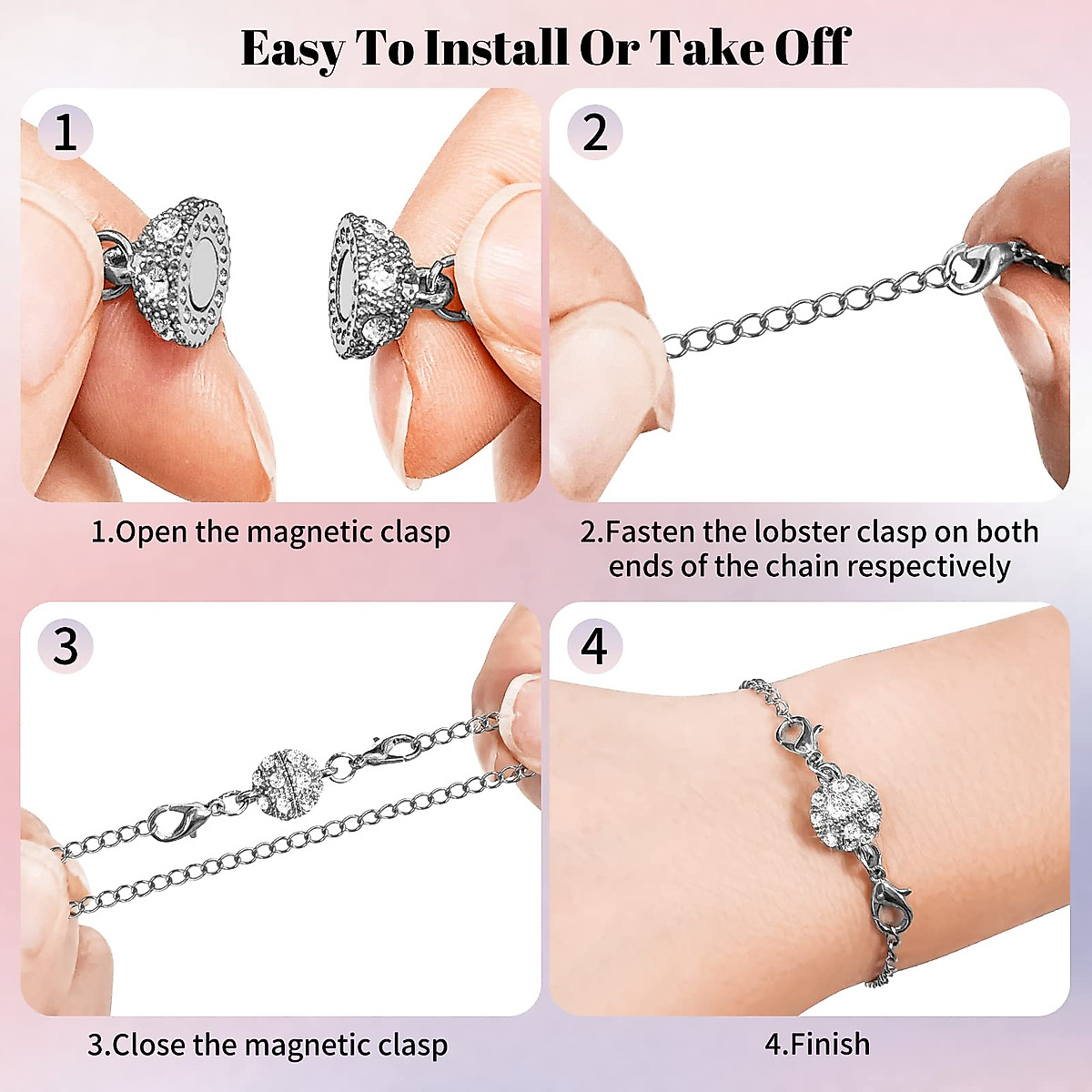 Easy To Install Or Take Off

1

1.Open the magnetic clasp

2

2.Fasten the lobster clasp on both ends of the chain respectively

3

3.Close the magnetic clasp

4

4.Finish