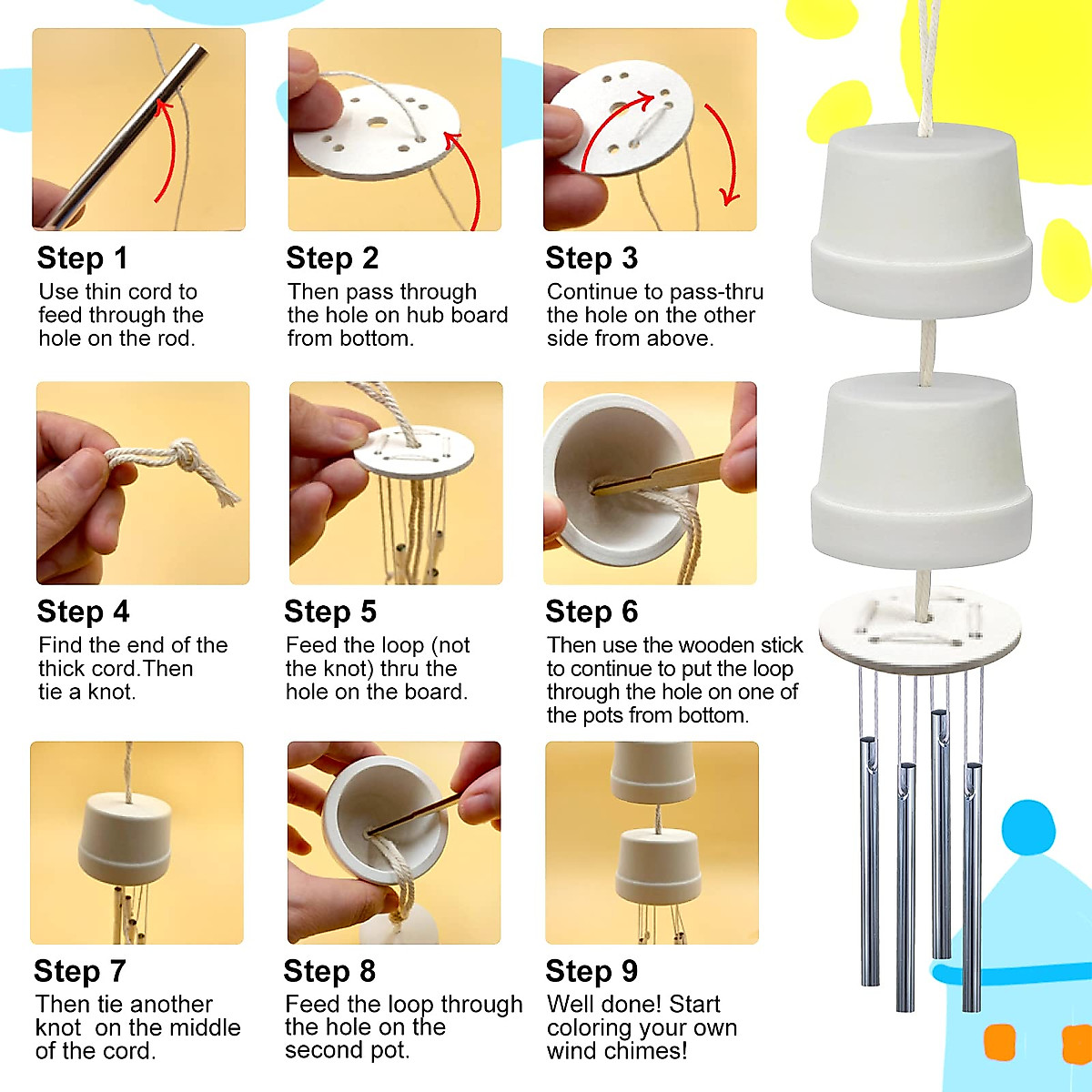 Step 1
Use thin cord to feed through the hole on the rod.

Step 2
Then pass through the hole on hub board from bottom.

Step 3
Continue to pass-thru the hole on the other side from above.

Step 4
Find the end of the thick cord.Then tie a knot.

Step 5
Feed the loop (not the knot) thru the hole on the board.

Step 6
Then use the wooden stick to continue to put the loop through the hole on one of the pots from bottom.

Step 7
Then tie another knot on the middle of the cord.

Step 8
Feed the loop through the hole on the second pot.

Step 9
Well done! Start coloring your own wind chimes!