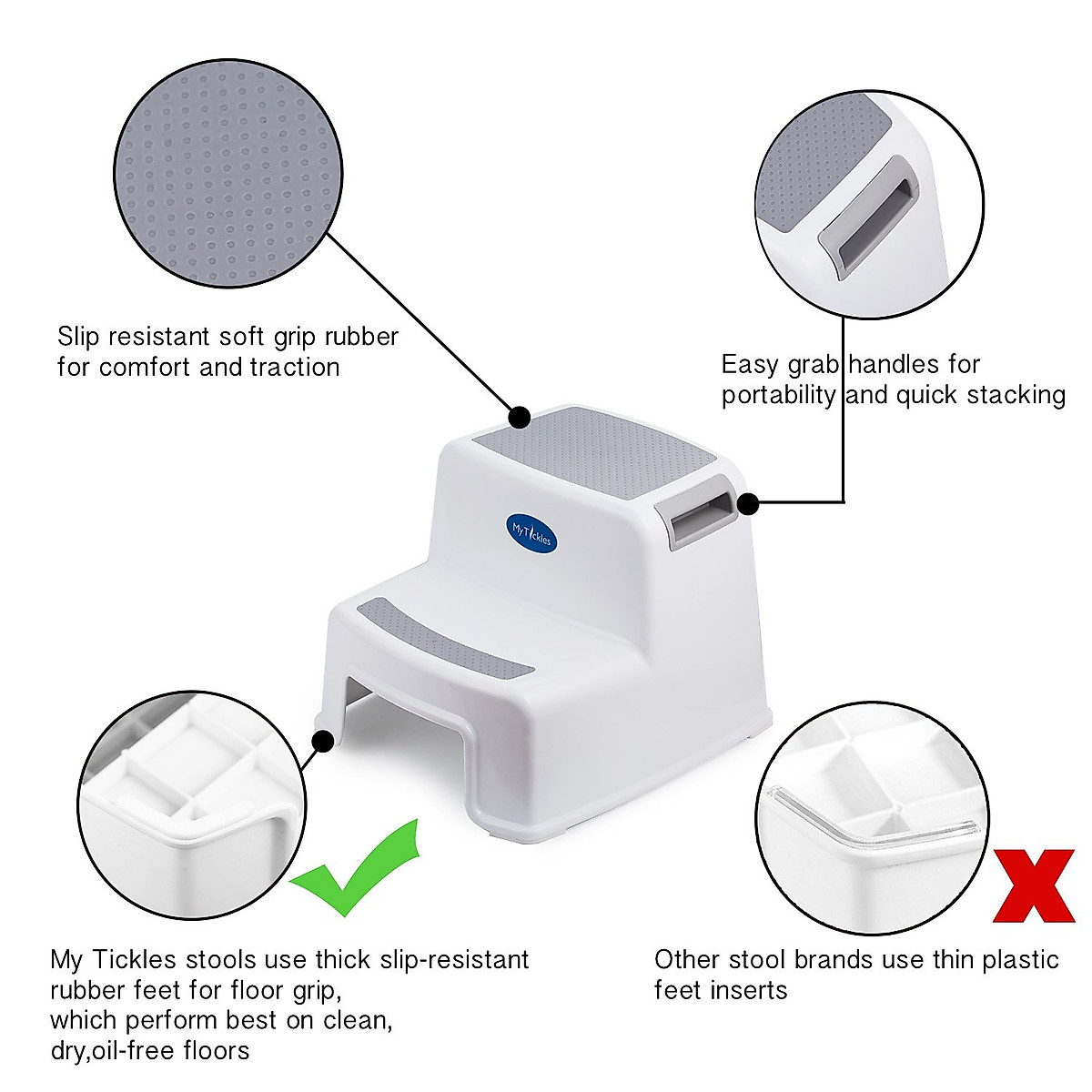 Slip resistant soft grip rubber for comfort and traction

Easy grab handles for portability and quick stacking

MyTickles

My Tickles stools use thick slip-resistant rubber feet for floor grip, which perform best on clean, dry,oil-free floors

Other stool brands use thin plastic feet inserts