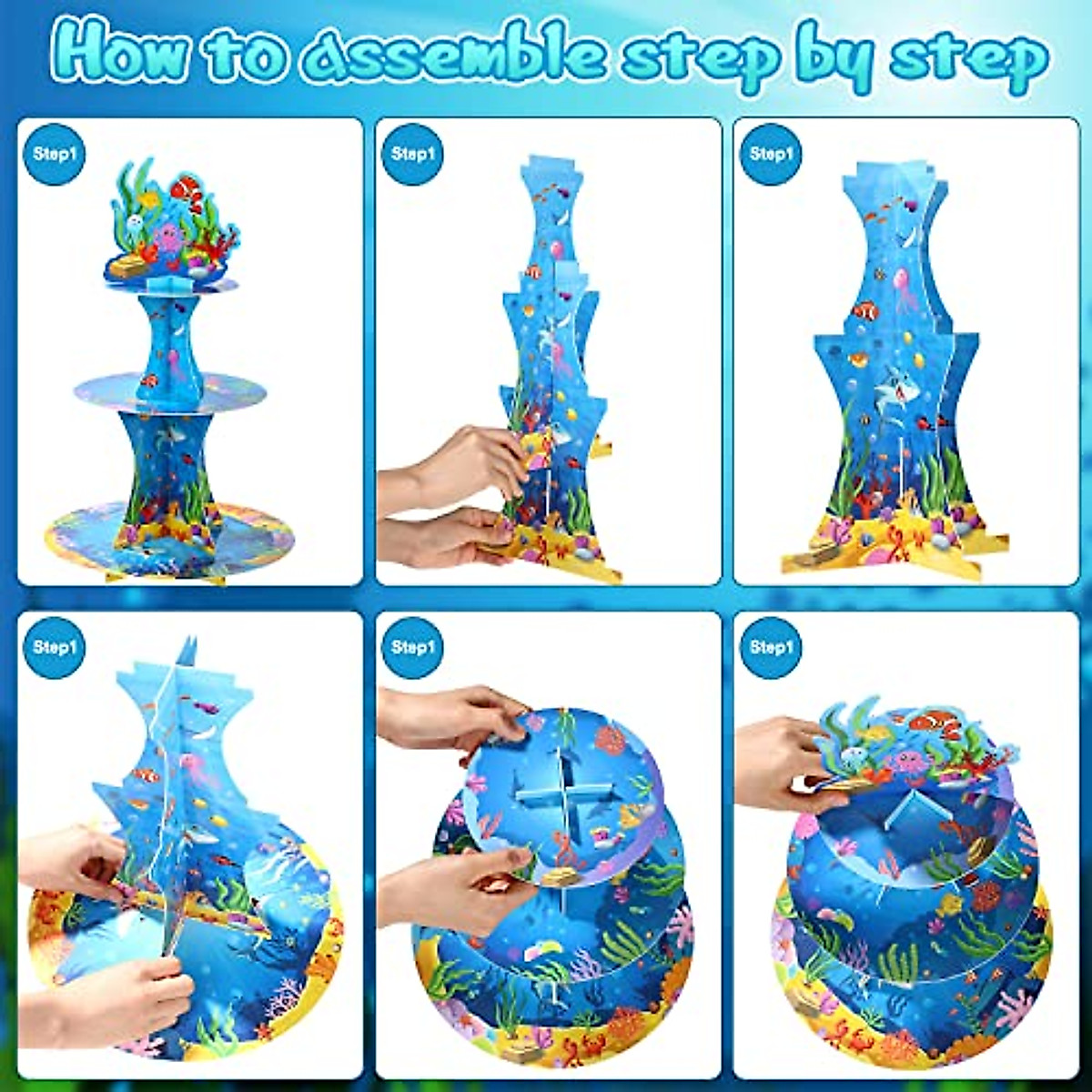 How to assemble step by step

Step1

Step1

Step1

Step1

Step1

Step1