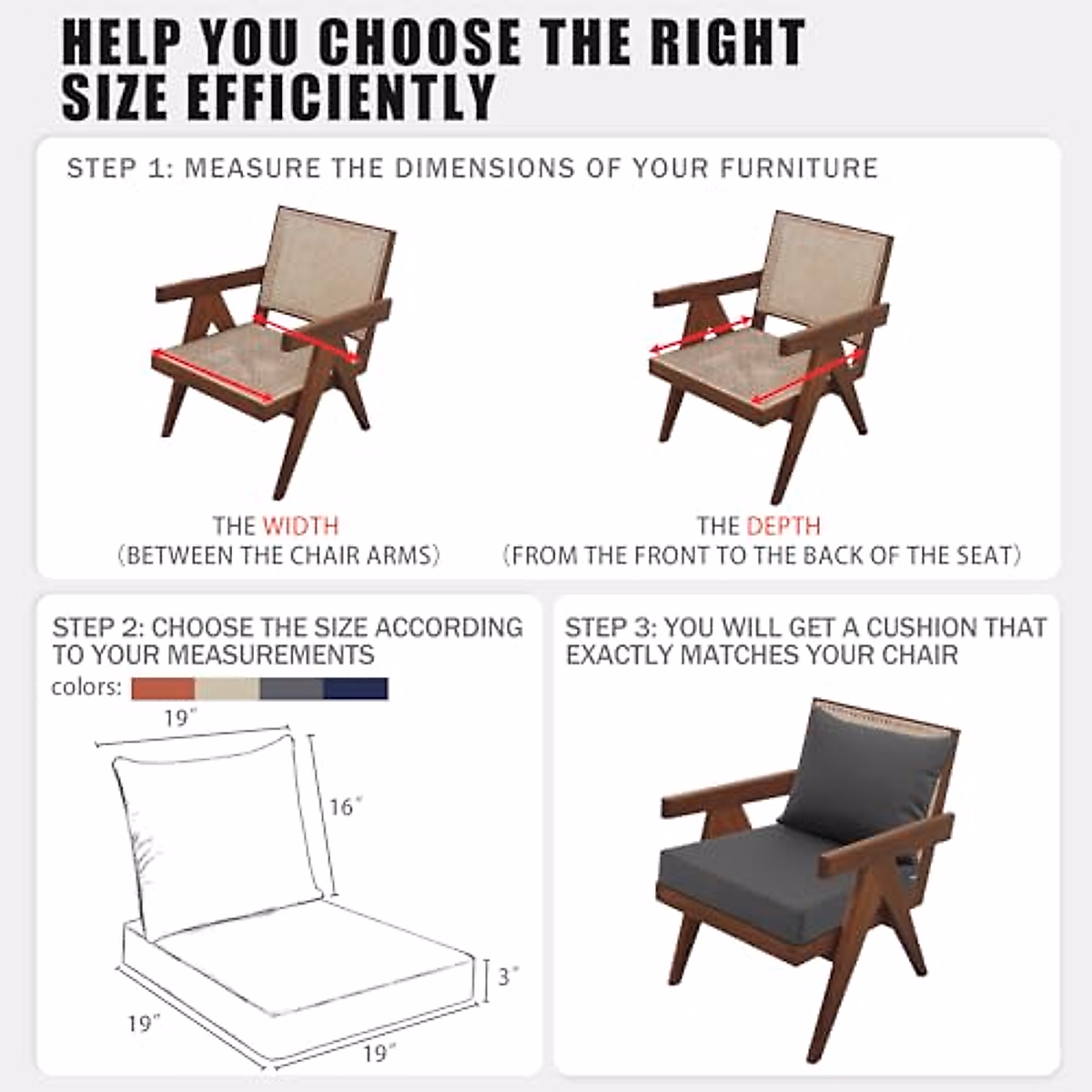 HELP YOU CHOOSE THE RIGHT SIZE EFFICIENTLY

STEP 1: MEASURE THE DIMENSIONS OF YOUR FURNITURE

THE WIDTH
(BETWEEN THE CHAIR ARMS)

THE DEPTH
(FROM THE FRONT TO THE BACK OF THE SEAT)

STEP 2: CHOOSE THE SIZE ACCORDING TO YOUR MEASUREMENTS

colors:

19"

16"

3"

19"

19"

STEP 3: YOU WILL GET A CUSHION THAT EXACTLY MATCHES YOUR CHAIR