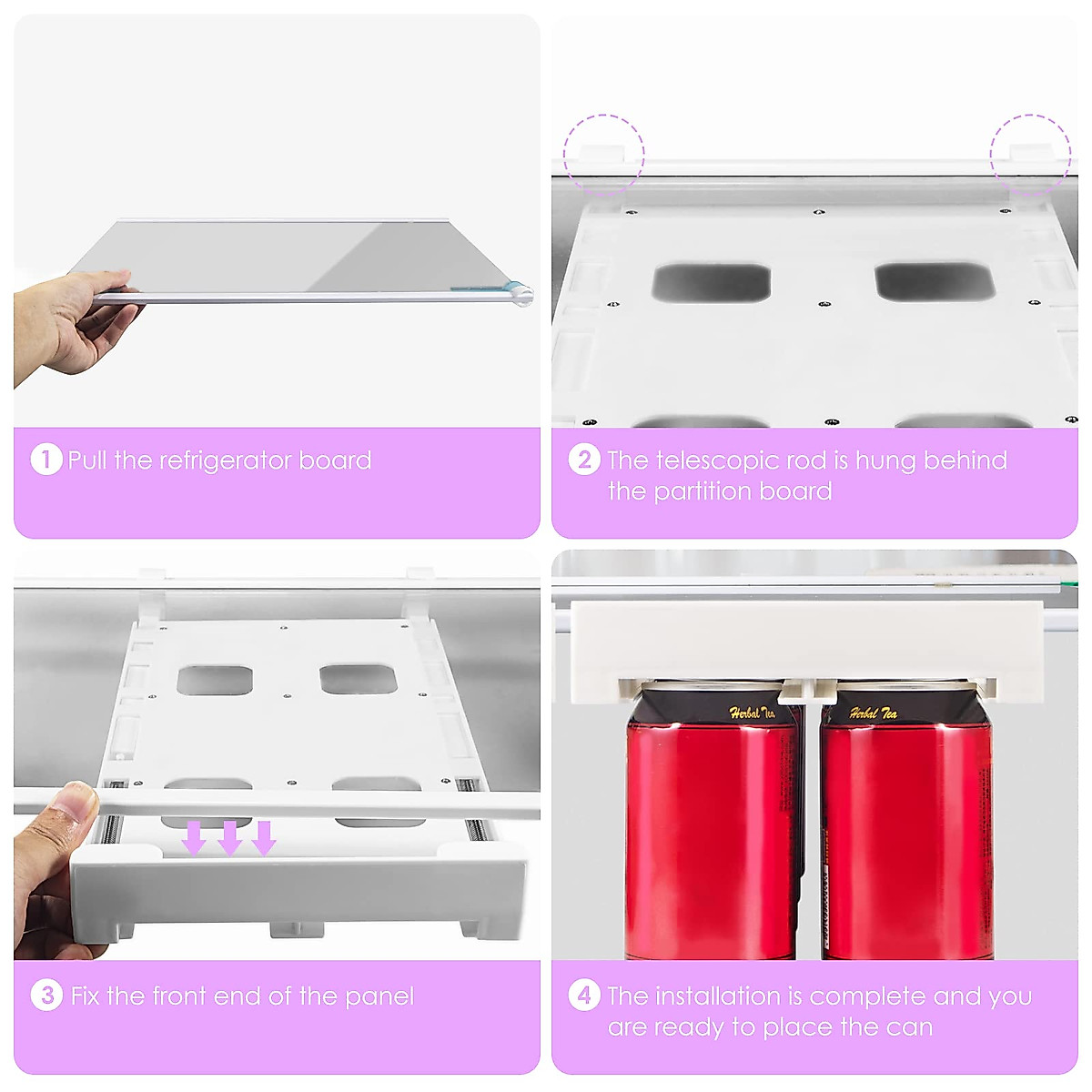 1 Pull the refrigerator board

2 The telescopic rod is hung behind the partition board

3 Fix the front end of the panel

Herbal Tea

Herbal Tea

4 The installation is complete and you are ready to place the can