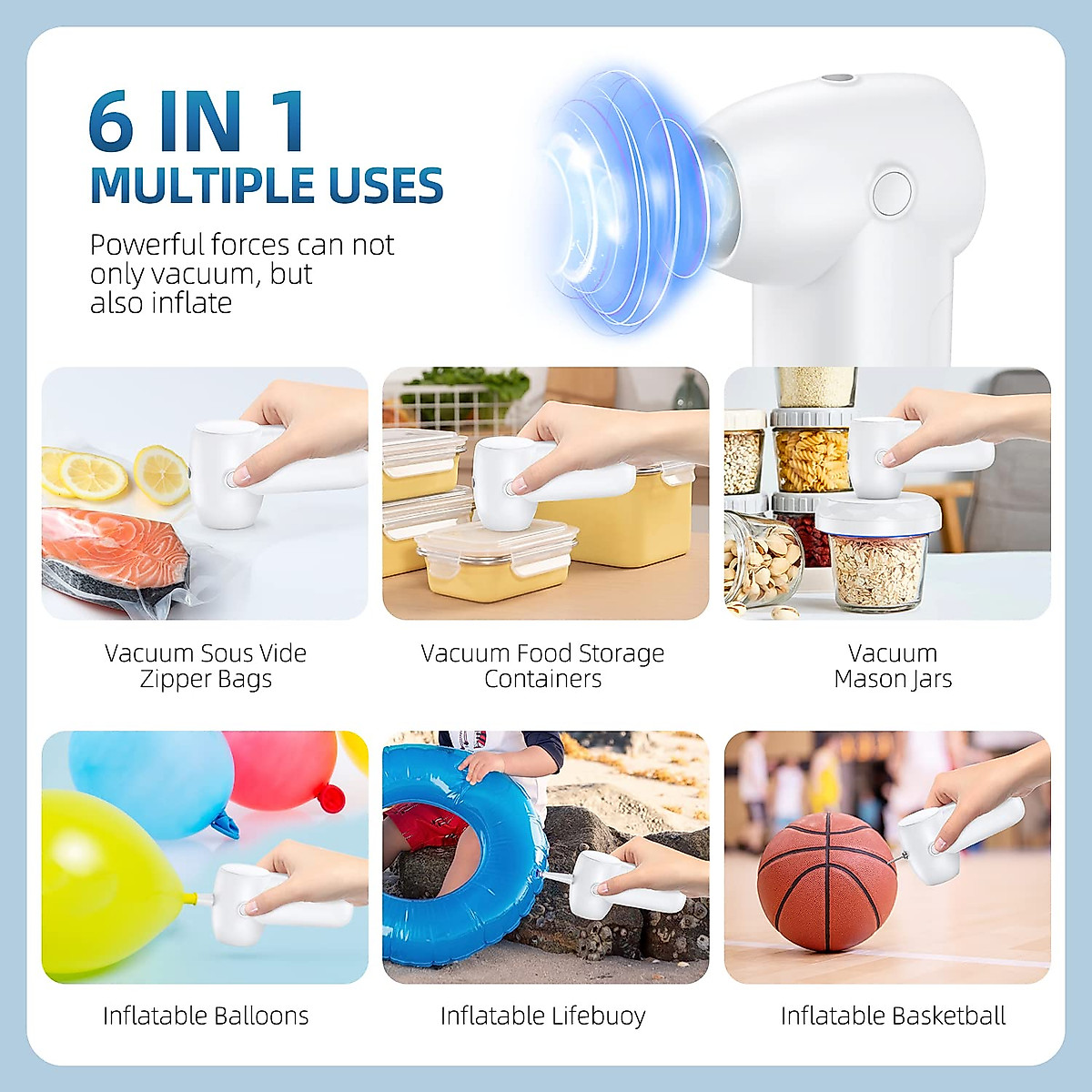 6 IN 1
MULTIPLE USES

Powerful forces can not only vacuum, but also inflate

Vacuum Sous Vide Zipper Bags

Vacuum Food Storage Containers

Vacuum Mason Jars

Inflatable Balloons

Inflatable Lifebuoy

Inflatable Basketball