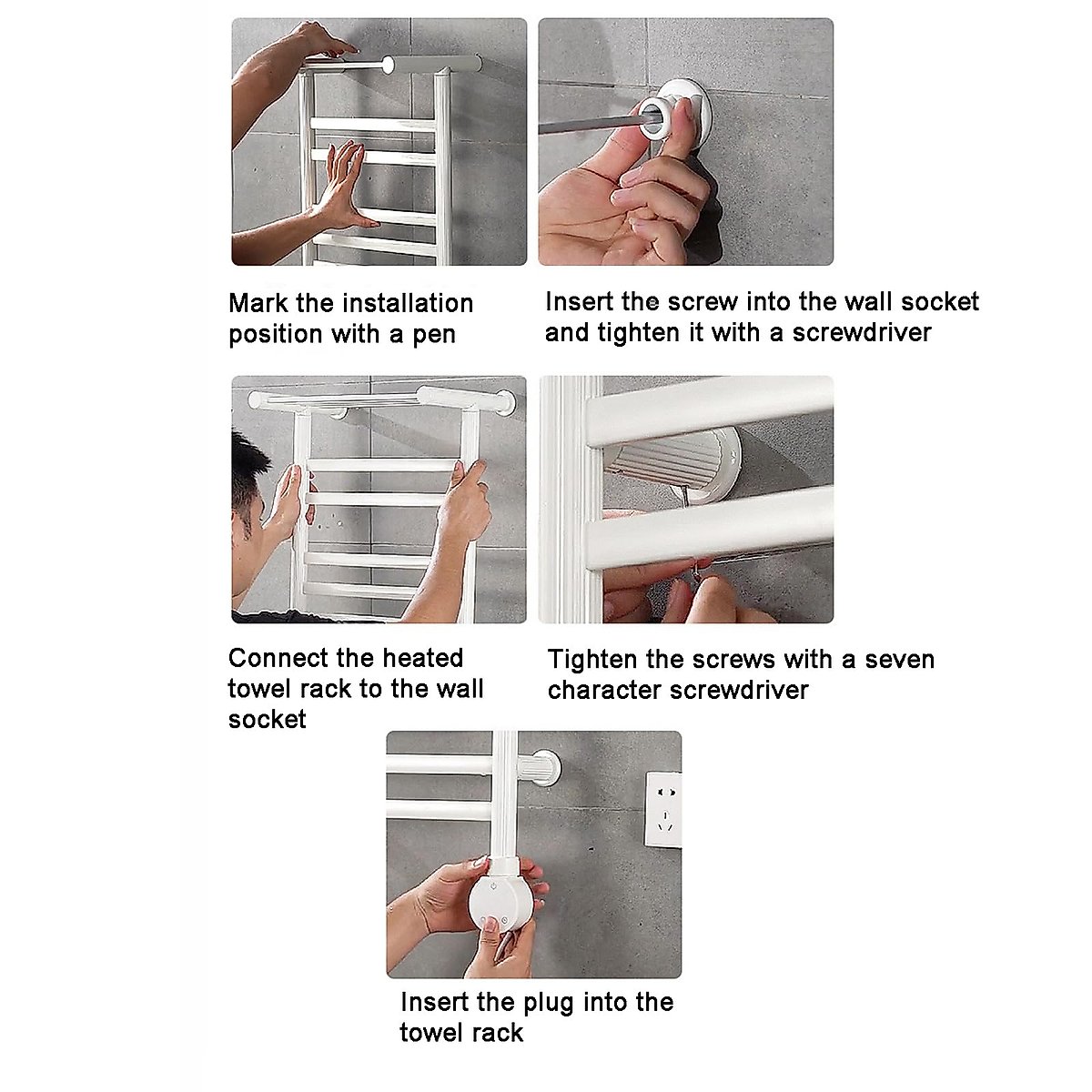 Mark the installation position with a pen

Insert the screw into the wall socket and tighten it with a screwdriver

Connect the heated towel rack to the wall socket

Tighten the screws with a seven character screwdriver

Insert the plug into the towel rack