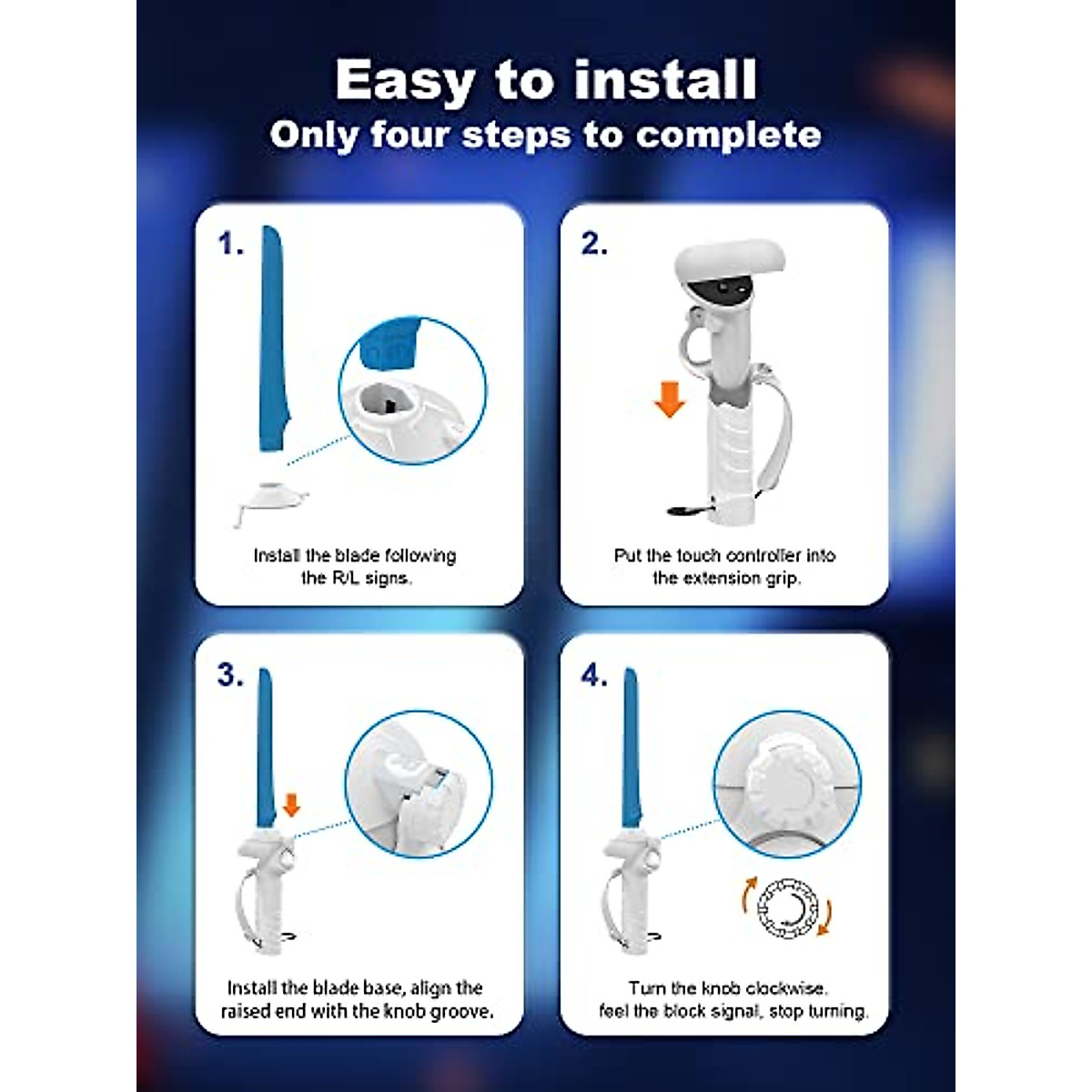 Easy to install
Only four steps to complete

1.

Install the blade following the R/L signs.

2.

Put the touch controller into the extension grip.

3.

Install the blade base, align the raised end with the knob groove.

4.

Turn the knob clockwise, feel the block signal, stop turning.