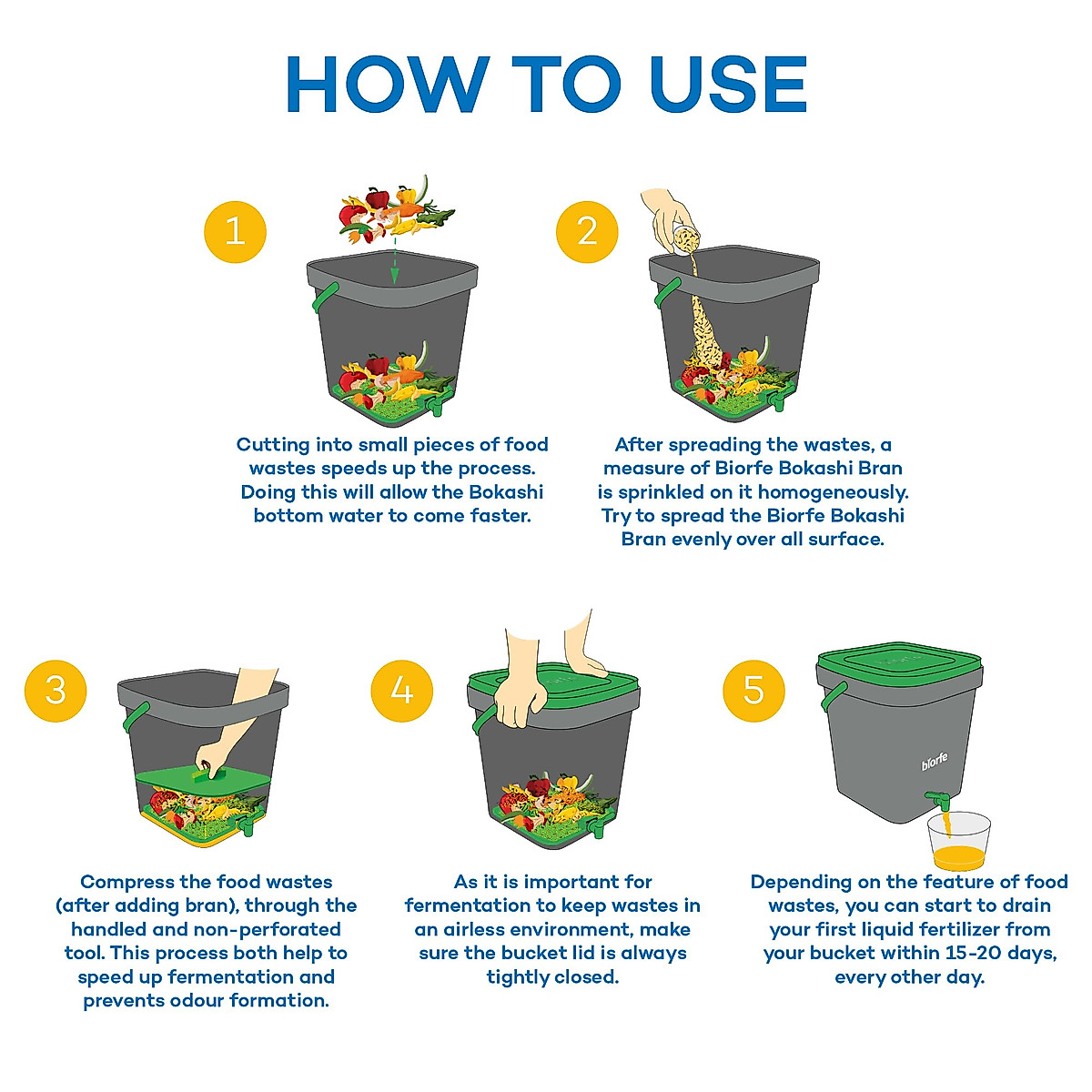 HOW TO USE

1

Cutting into small pieces of food wastes speeds up the process. Doing this will allow the Bokashi bottom water to come faster.

2

After spreading the wastes, a measure of Biorfe Bokashi Bran is sprinkled on it homogeneously. Try to spread the Biorfe Bokashi Bran evenly over all surface.

3

Compress the food wastes (after adding bran), through the handled and non-perforated tool. This process both help to speed up fermentation and prevents odour formation.

4

As it is important for fermentation to keep wastes in an airless environment, make sure the bucket lid is always tightly closed.

5

biorfe

Depending on the feature of food wastes, you can start to drain your first liquid fertilizer from your bucket within 15-20 days, every other day.